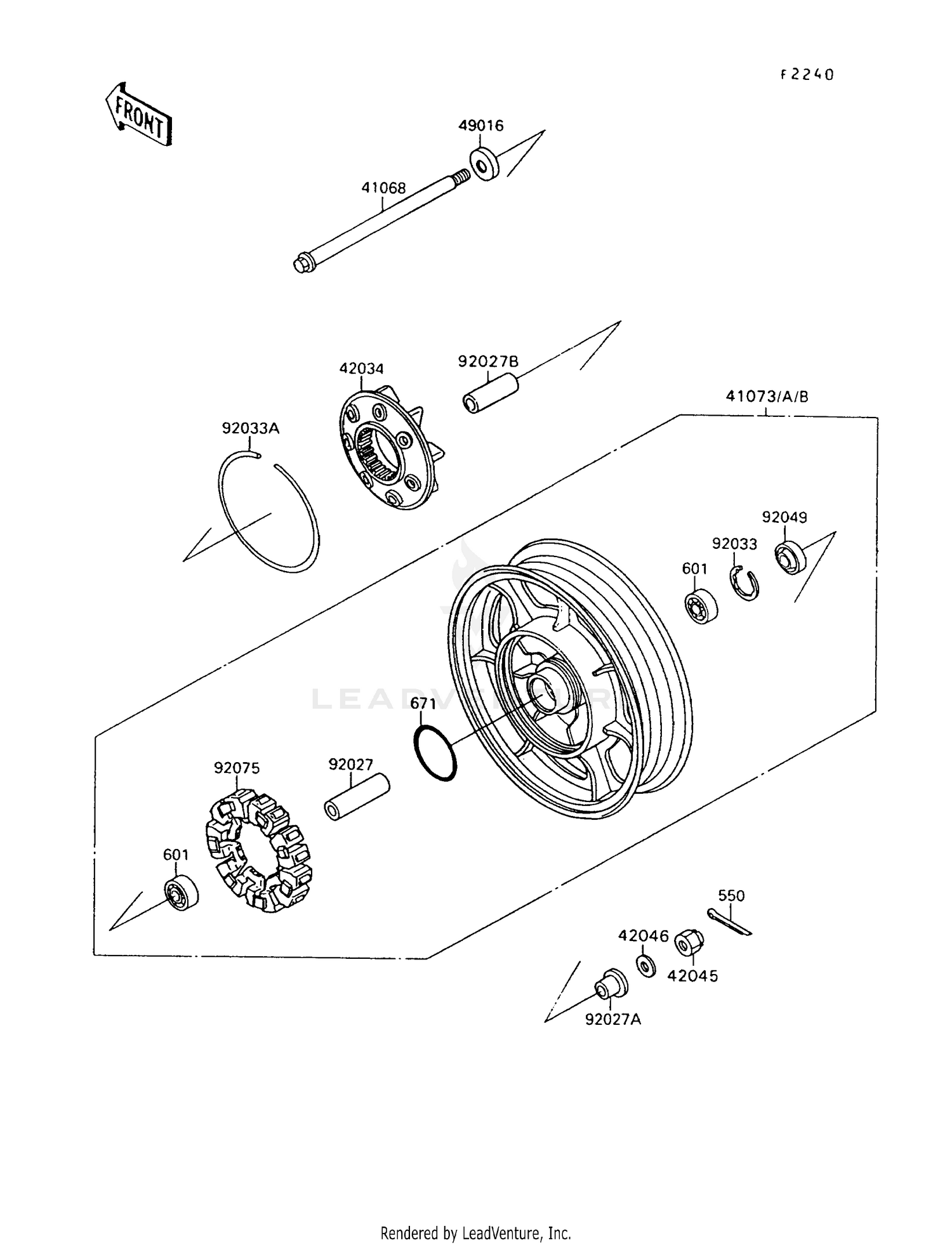 F2240

FRONT

49016

41068

42034

92027B

41073/A/B

92033A

92049

92033

601

LEADVENTURE

671

92075

92027

601

550

42046

42045

92027A

Rendered by LeadVenture, Inc.