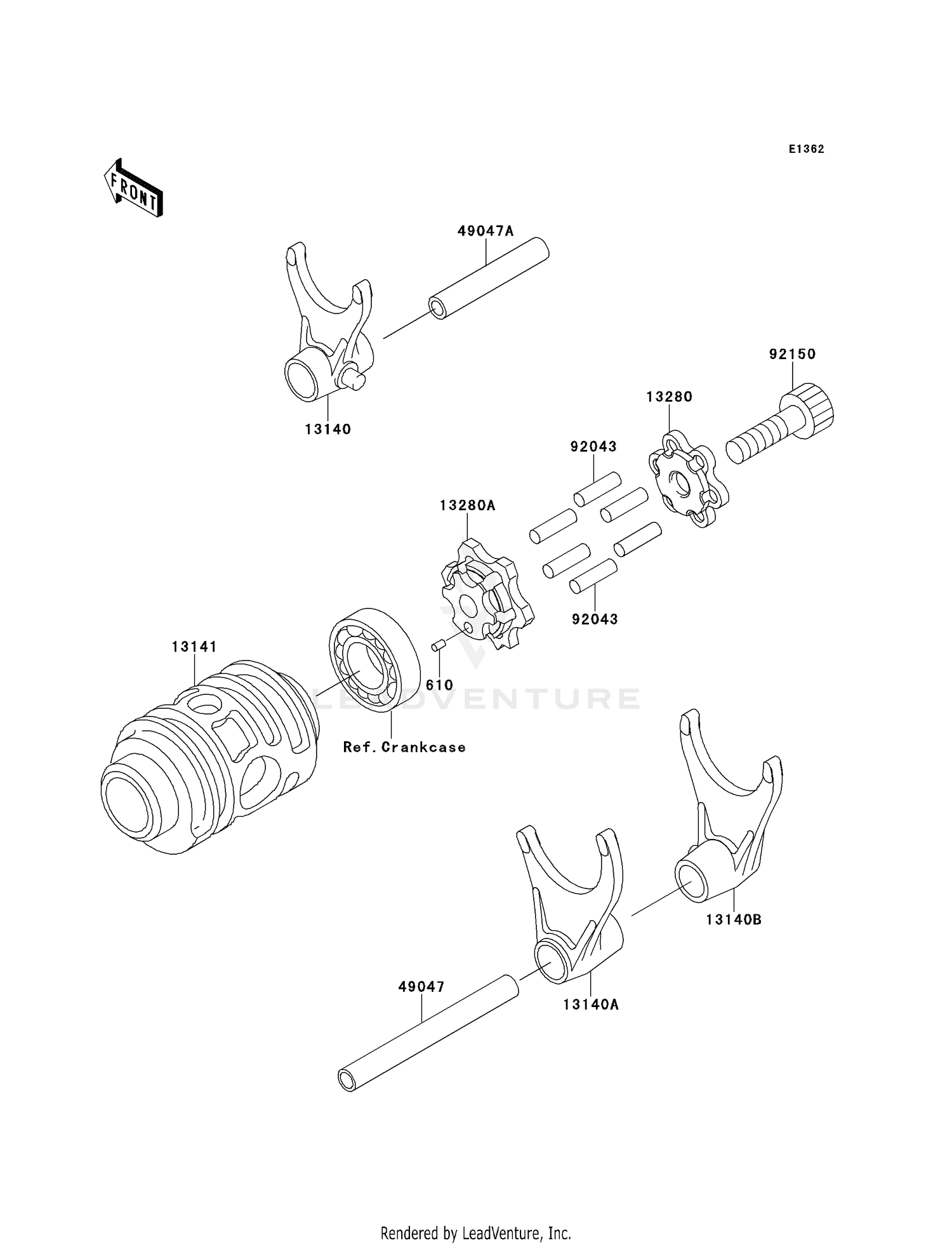 E1362

FRONT

49047A

92150

13280

13140

92043

13280A

92043

13141

610

LEADVENTURE

Ref.Crankcase

13140B

49047

13140A

Rendered by LeadVenture, Inc.