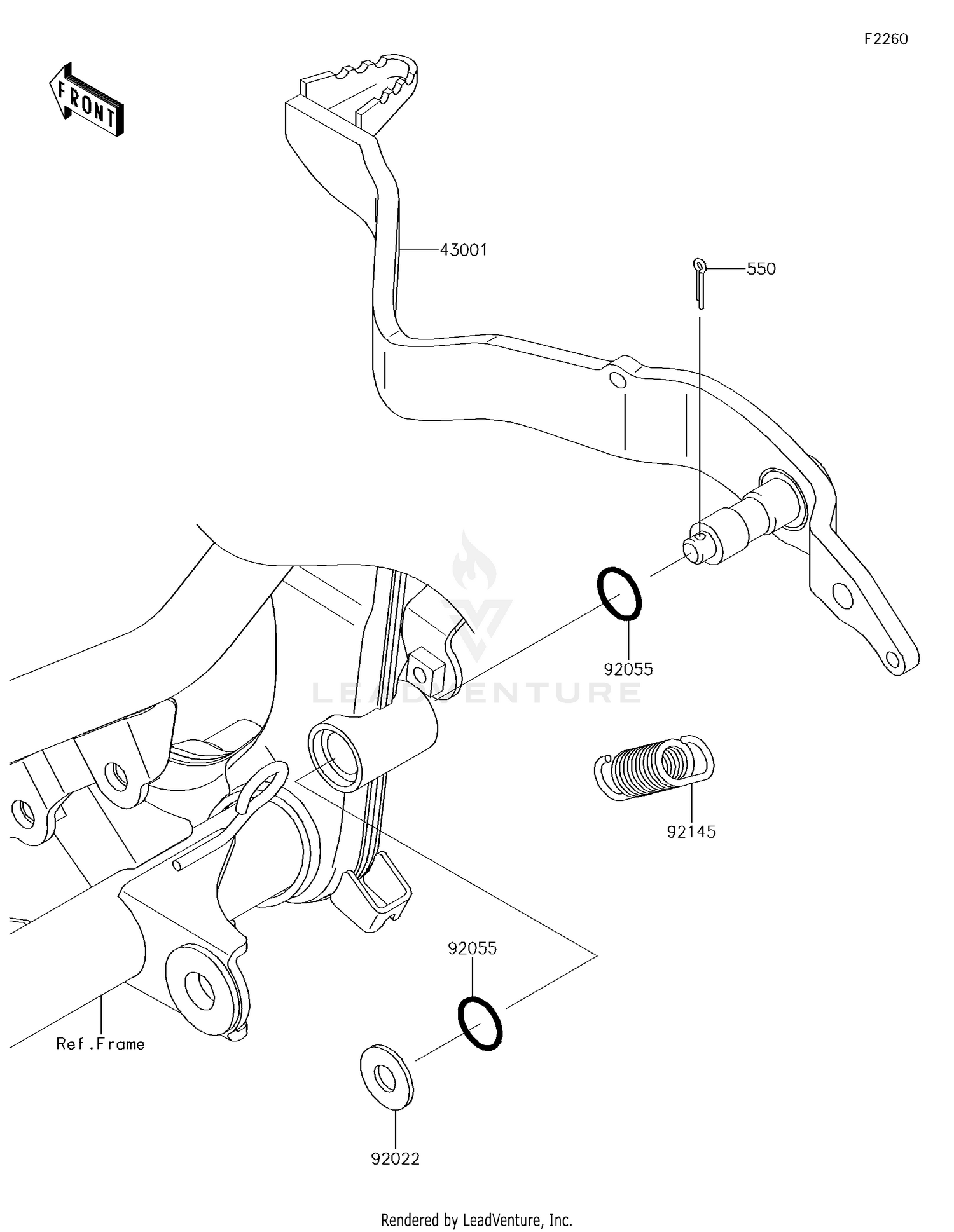 F2260

FRONT

43001

550

92055

LEADVENTURE

92145

92055

Ref.Frame

92022

Rendered by LeadVenture, Inc.