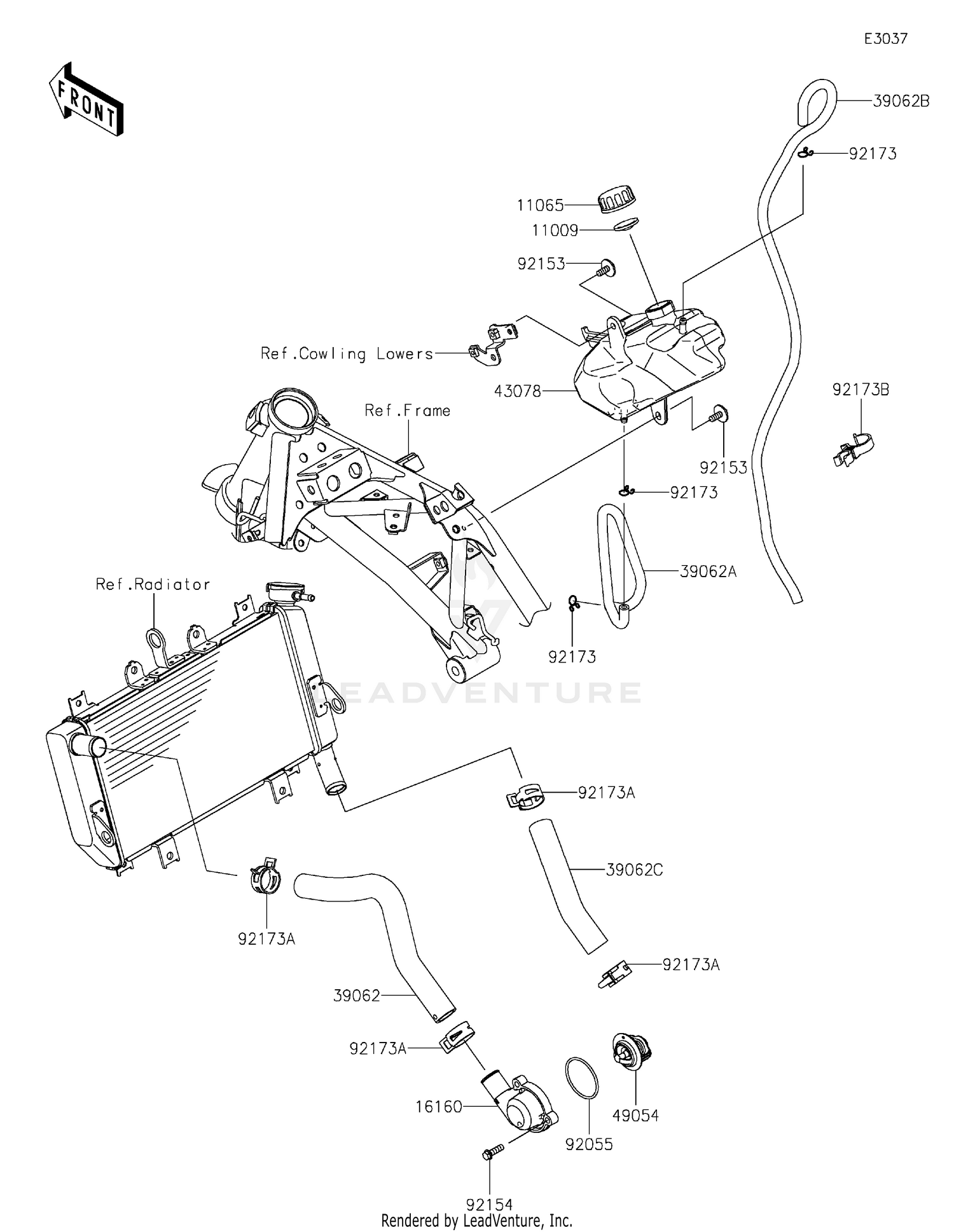 E3037

FRONT

39062B
92173
11065
11009
92153
Ref.Cowling Lowers
43078
Ref.Frame
92173B
92153
92173
39062A
Ref.Radiator
92173
LEADVENTURE
92173A
39062C
92173A
92173A
39062
92173A
16160
92055
49054
92154

Rendered by LeadVenture, Inc.