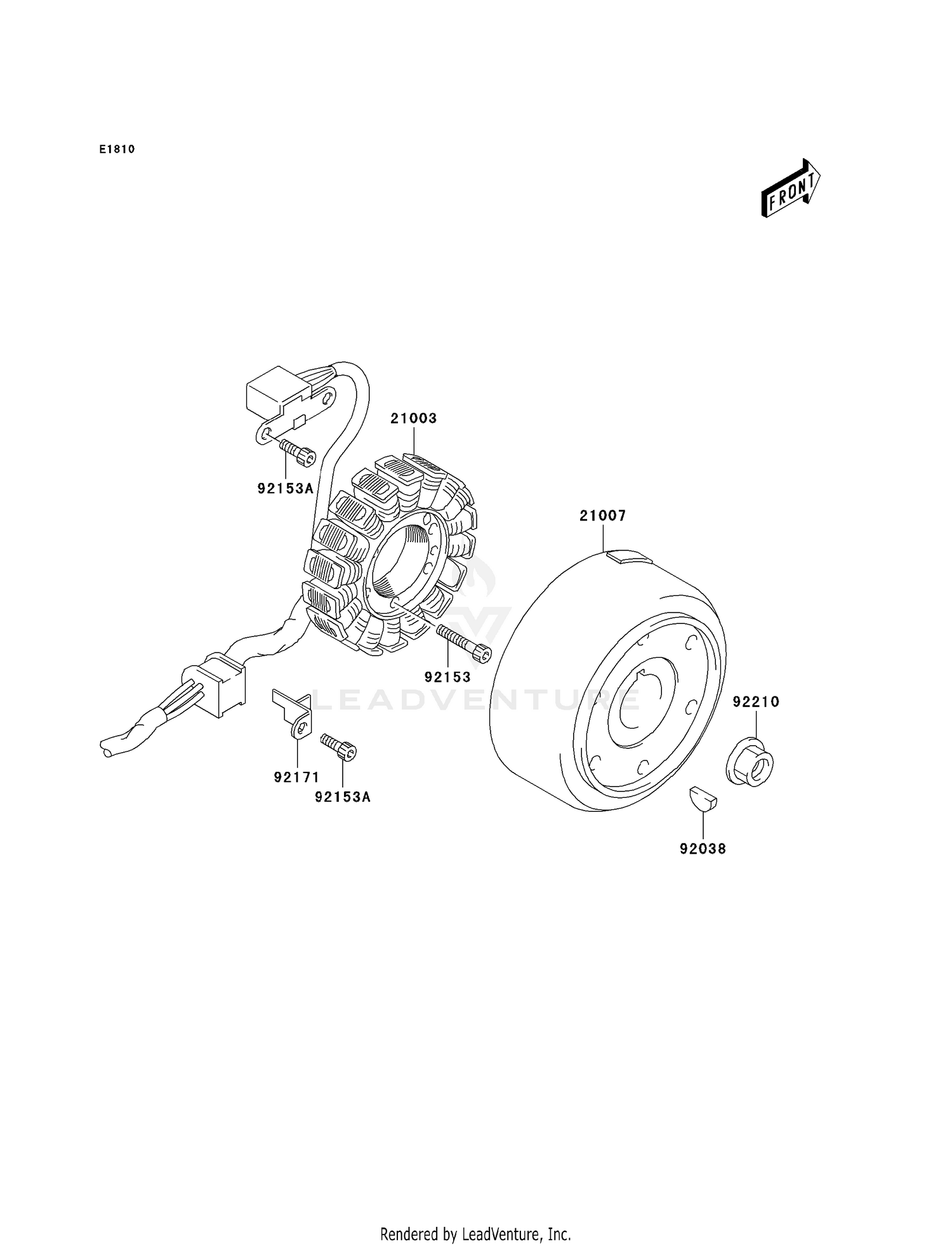 E1810

FRONT

21003

92153A

21007

92153

LEADVENTURE

92210

92171

92153A

92038

Rendered by LeadVenture, Inc.