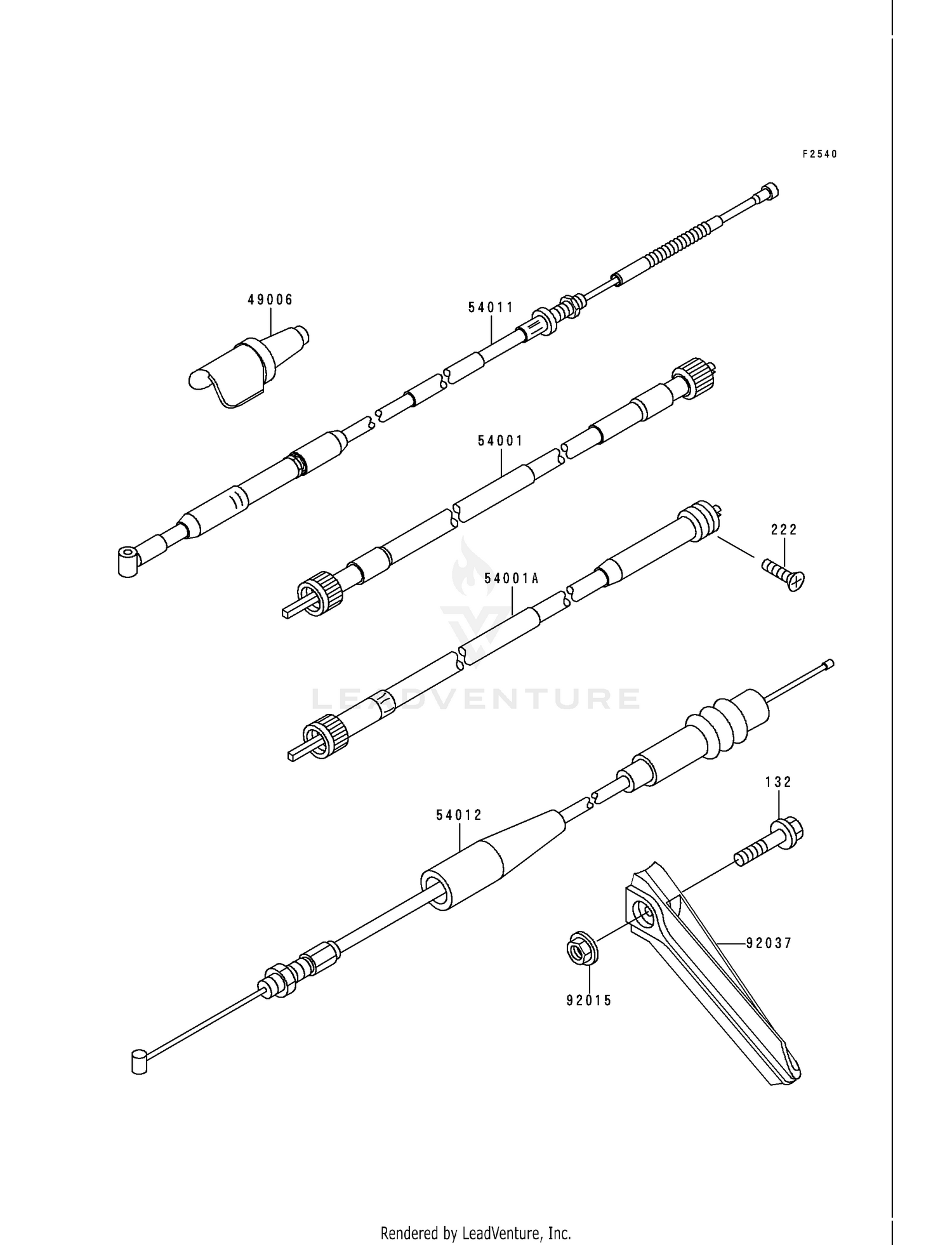 F2540

49006

54011

54001

222

54001A

LEADVENTURE

132

54012

92037

92015

Rendered by LeadVenture, Inc.