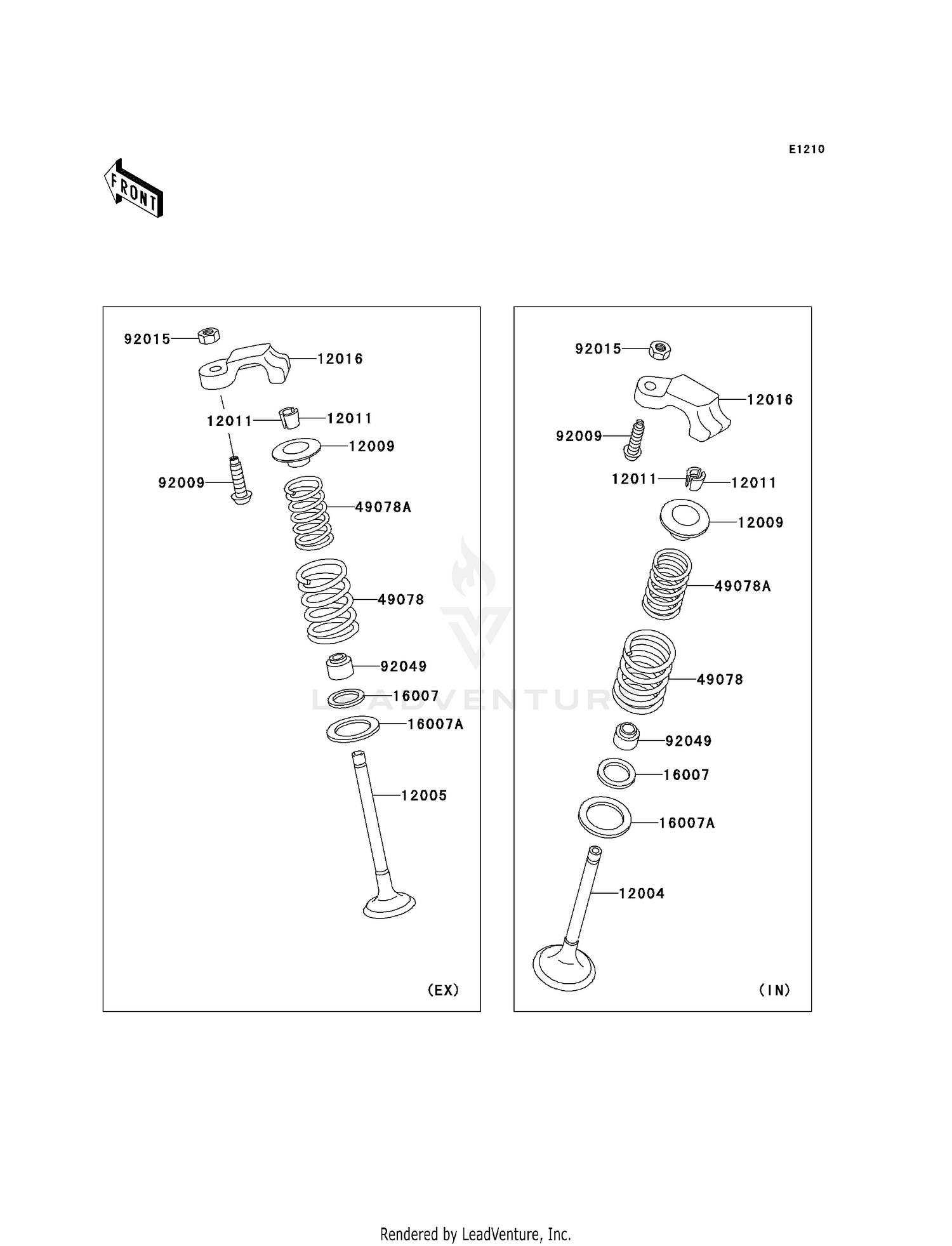 E1210

FRONT

92015
12016
12011
12011
12009
92009
49078A
49078
92049
16007
16007A
12005
(EX)

92015
12016
92009
12011
12011
12009
49078A
49078
92049
16007
16007A
12004
(IN)

LEADVENTURE

Rendered by LeadVenture, Inc.