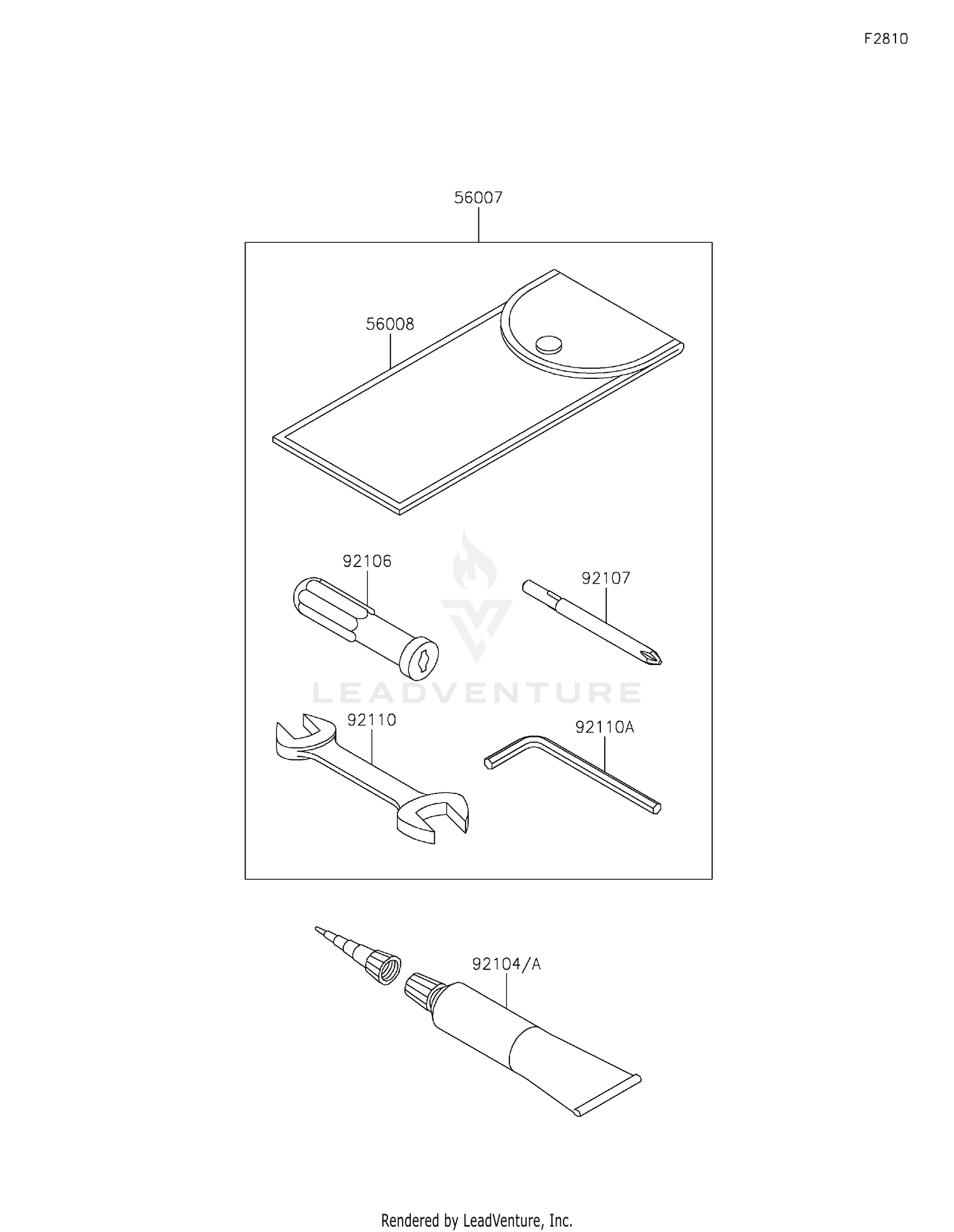 F2810

56007

56008

92106

92107

LEADVENTURE

92110

92110A

92104/A

Rendered by LeadVenture, Inc.