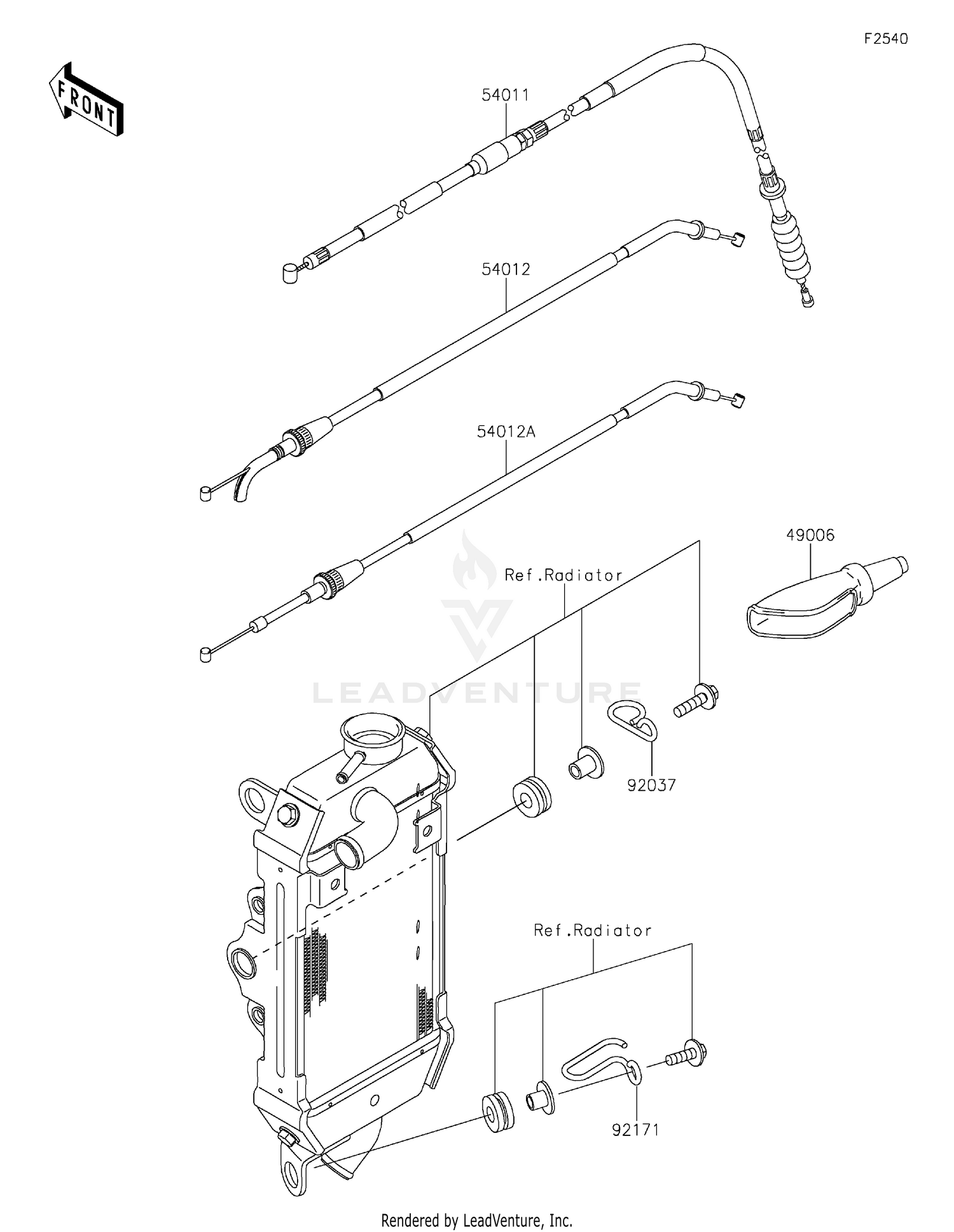 F2540

FRONT

54011

54012

54012A

49006

Ref.Radiator

LEADVENTURE

92037

Ref.Radiator

92171

Rendered by LeadVenture, Inc.