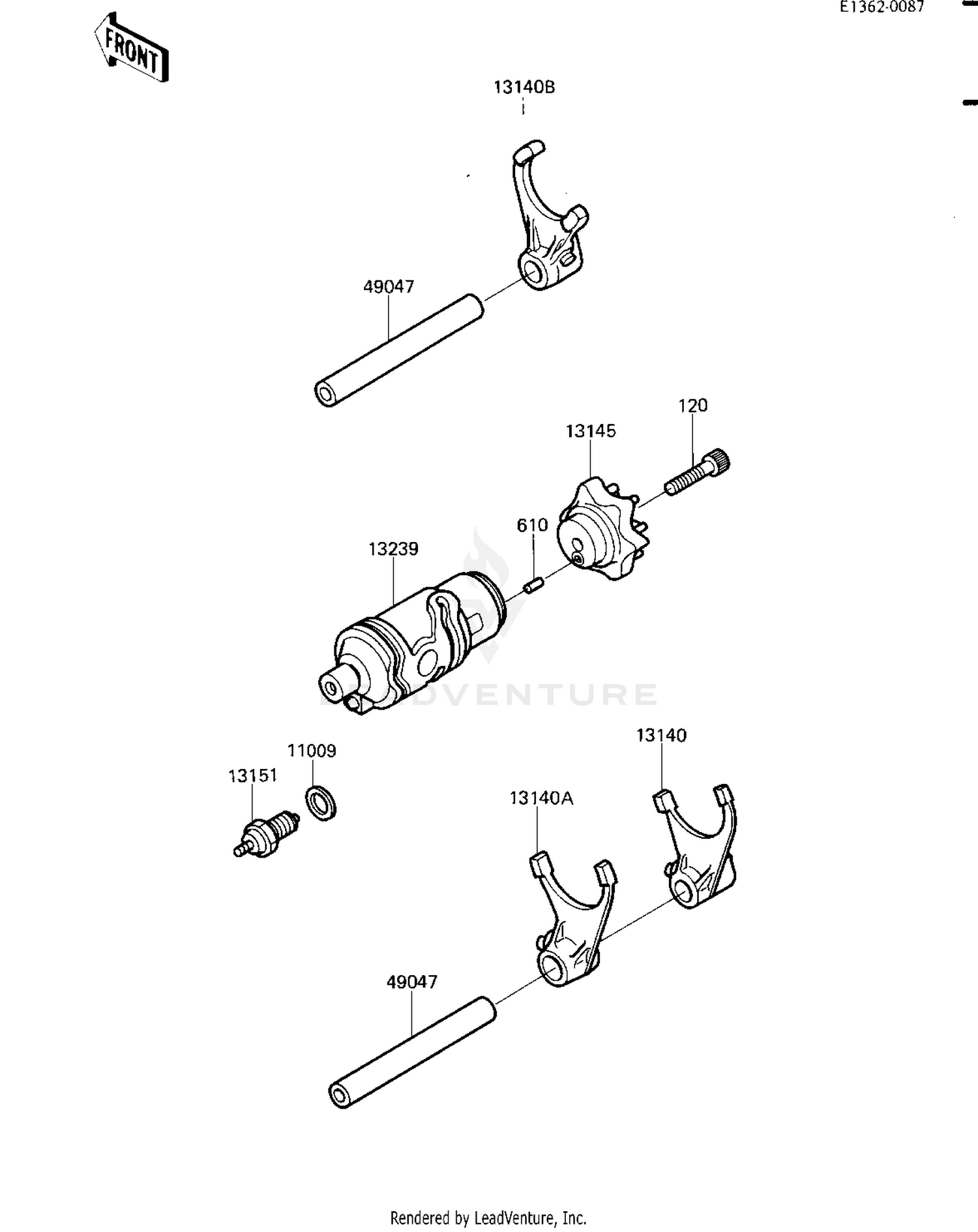 E1362-0087

FRONT

13140B

49047

120

13145

610

13239

LEADVENTURE

13140

11009

13151

13140A

49047

Rendered by LeadVenture, Inc.