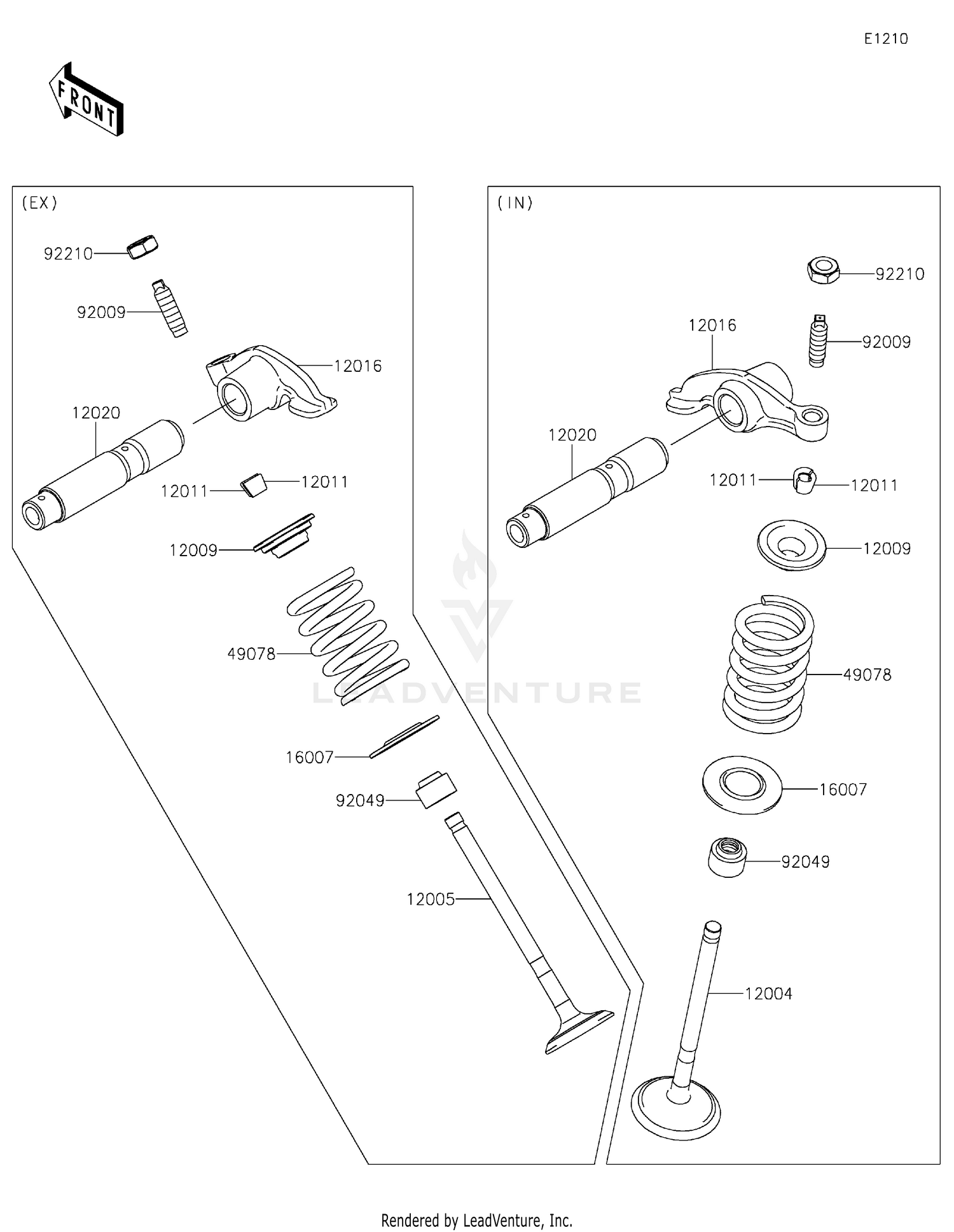 E1210

FRONT

(EX)

92210

92009

12016

12020

12011

12011

12009

49078

16007

92049

12005

(IN)

92210

12016

92009

12020

12011

12011

12009

49078

16007

92049

12004

LEADVENTURE

Rendered by LeadVenture, Inc.