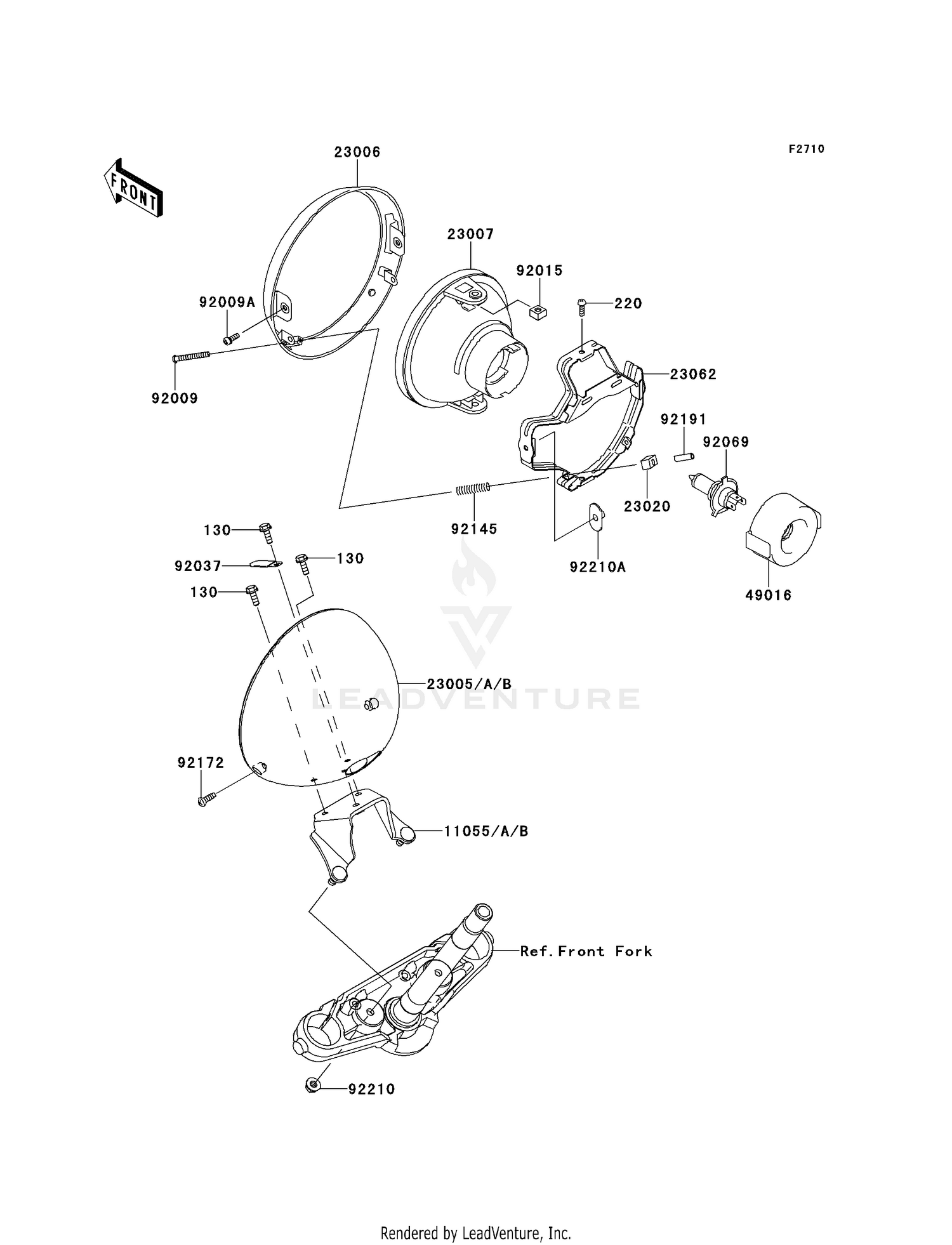 F2710

FRONT

23006

23007

92015

220

92009A

92009

23062

92191

92069

23020

92145

92210A

49016

130

92037

130

130

23005/A/B

LEADVENTURE

92172

11055/A/B

Ref.Front Fork

92210

Rendered by LeadVenture, Inc.