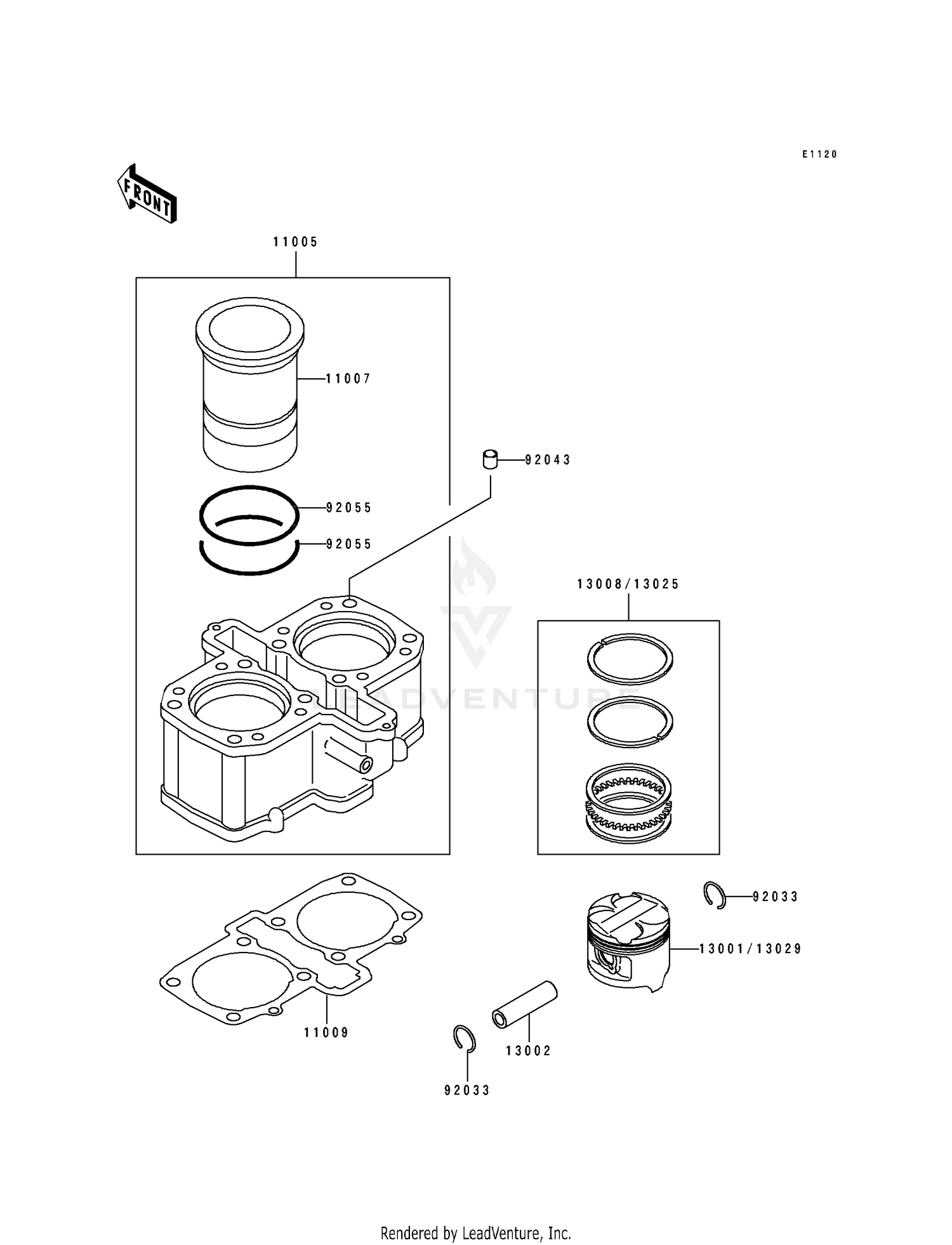 E1120

FRONT

11005

11007

92043

92055

92055

13008/13025

LEADVENTURE

92033

13001/13029

11009

13002

92033

Rendered by LeadVenture, Inc.