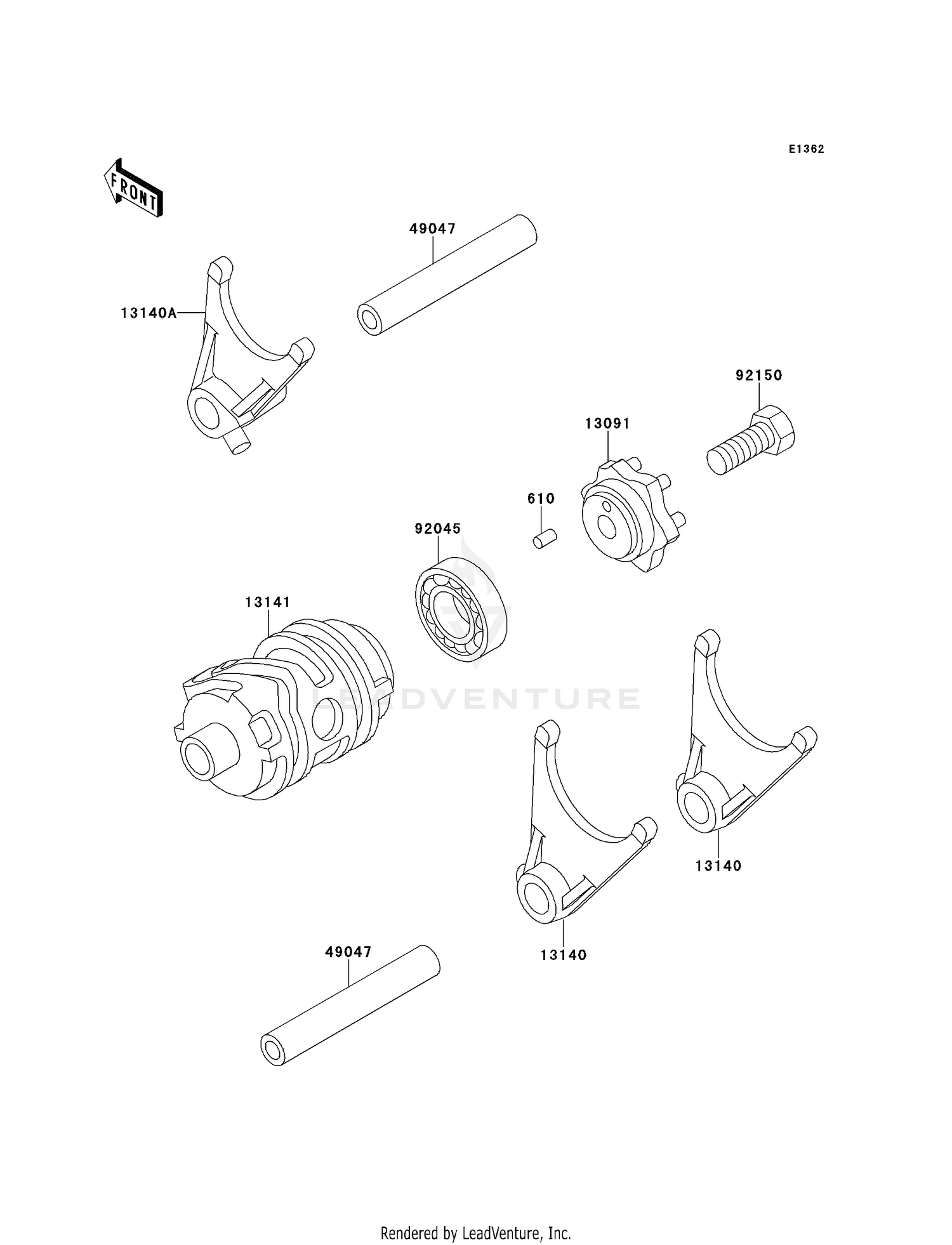 E1362

FRONT

49047

13140A

92150

13091

610

92045

13141

LEADVENTURE

13140

13140

49047

Rendered by LeadVenture, Inc.