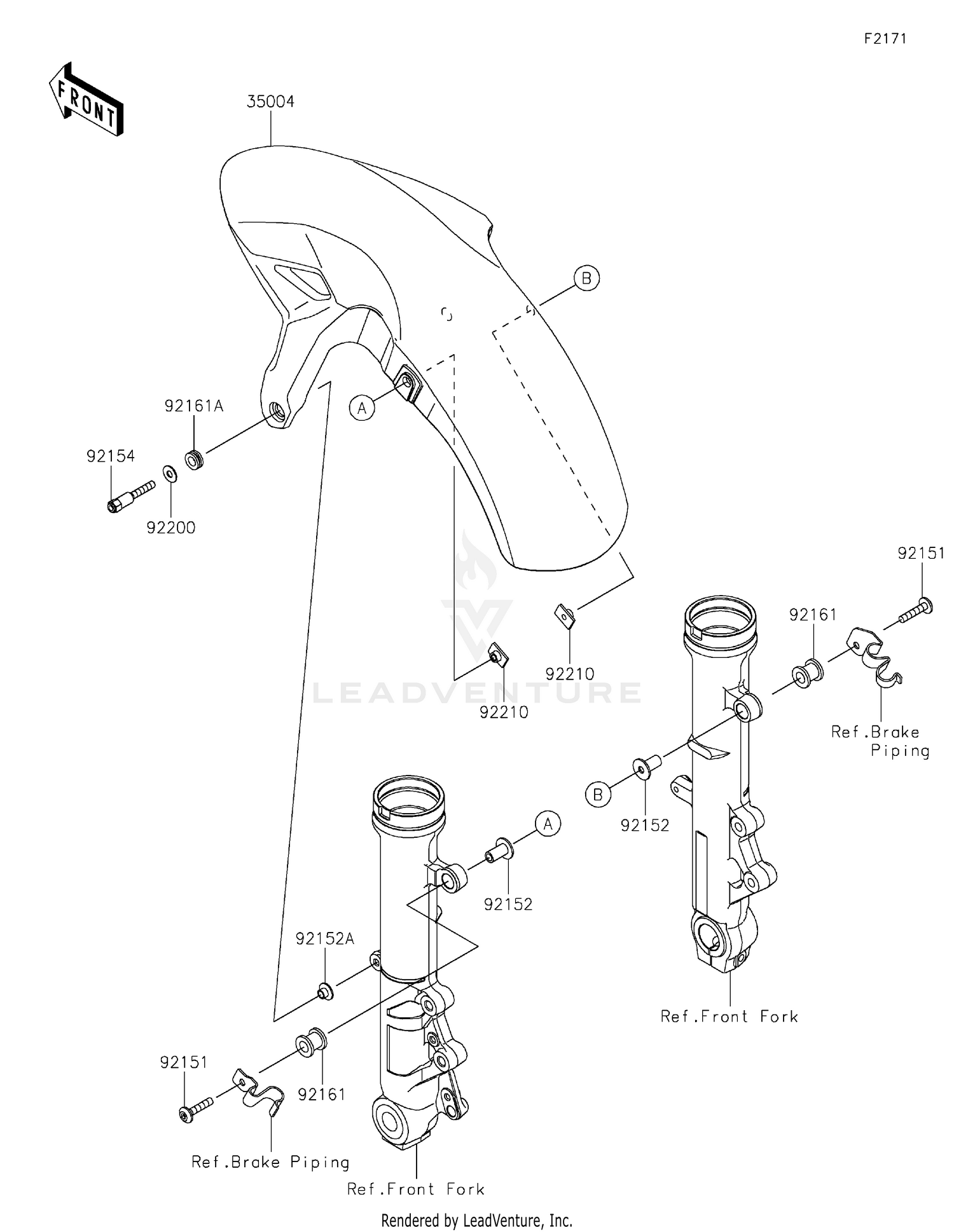 F2171

FRONT

35004

B

A

92161A

92154

92200

92151

92161

92210

92210

LEADVENTURE

Ref.Brake Piping

B

92152

A

92152

92152A

Ref.Front Fork

92151

92161

Ref.Brake Piping

Ref.Front Fork

Rendered by LeadVenture, Inc.