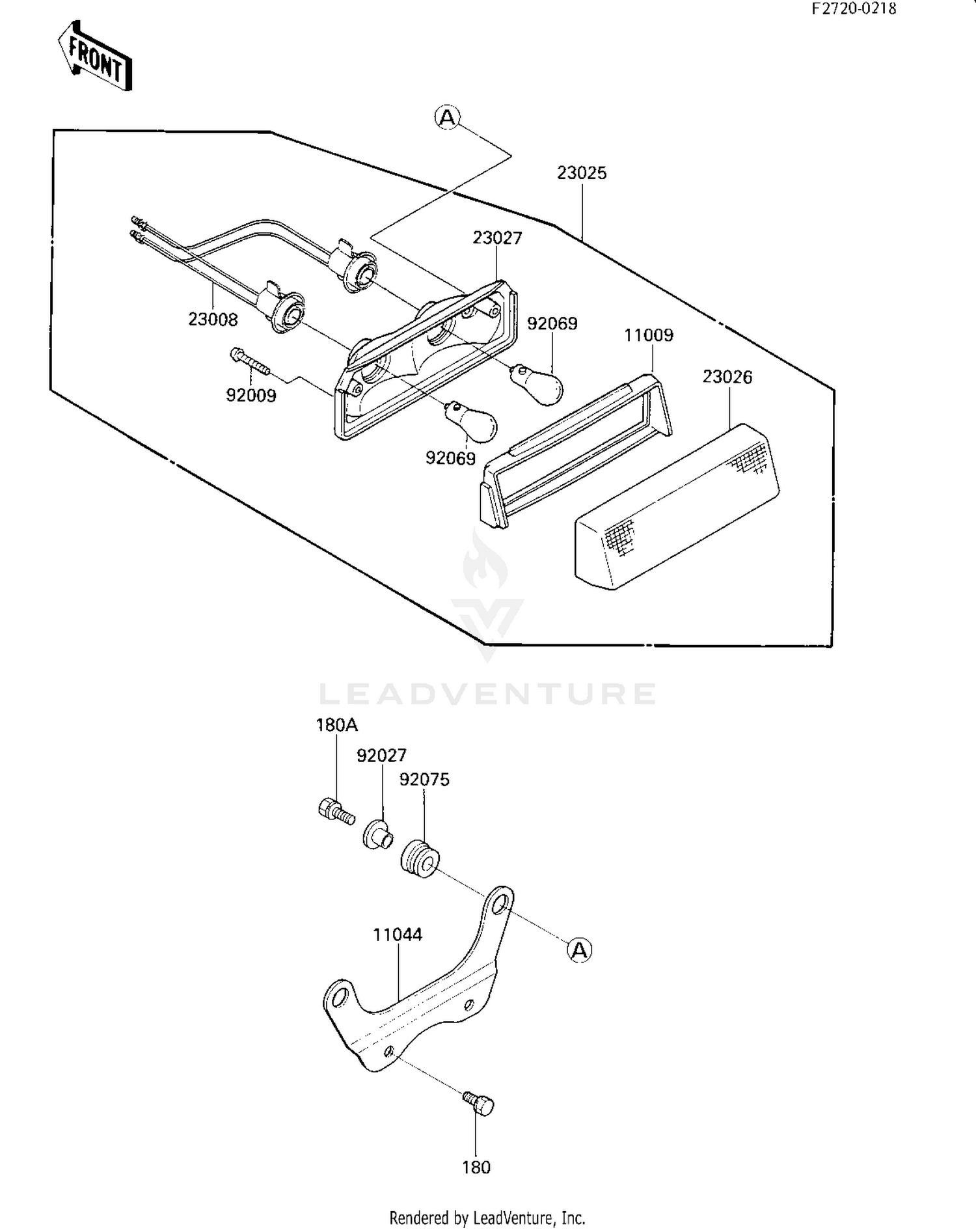 F2720-0218

FRONT

A

23025

23027

23008

92069

11009

23026

92009

92069

LEADVENTURE

180A

92027

92075

11044

A

180

Rendered by LeadVenture, Inc.