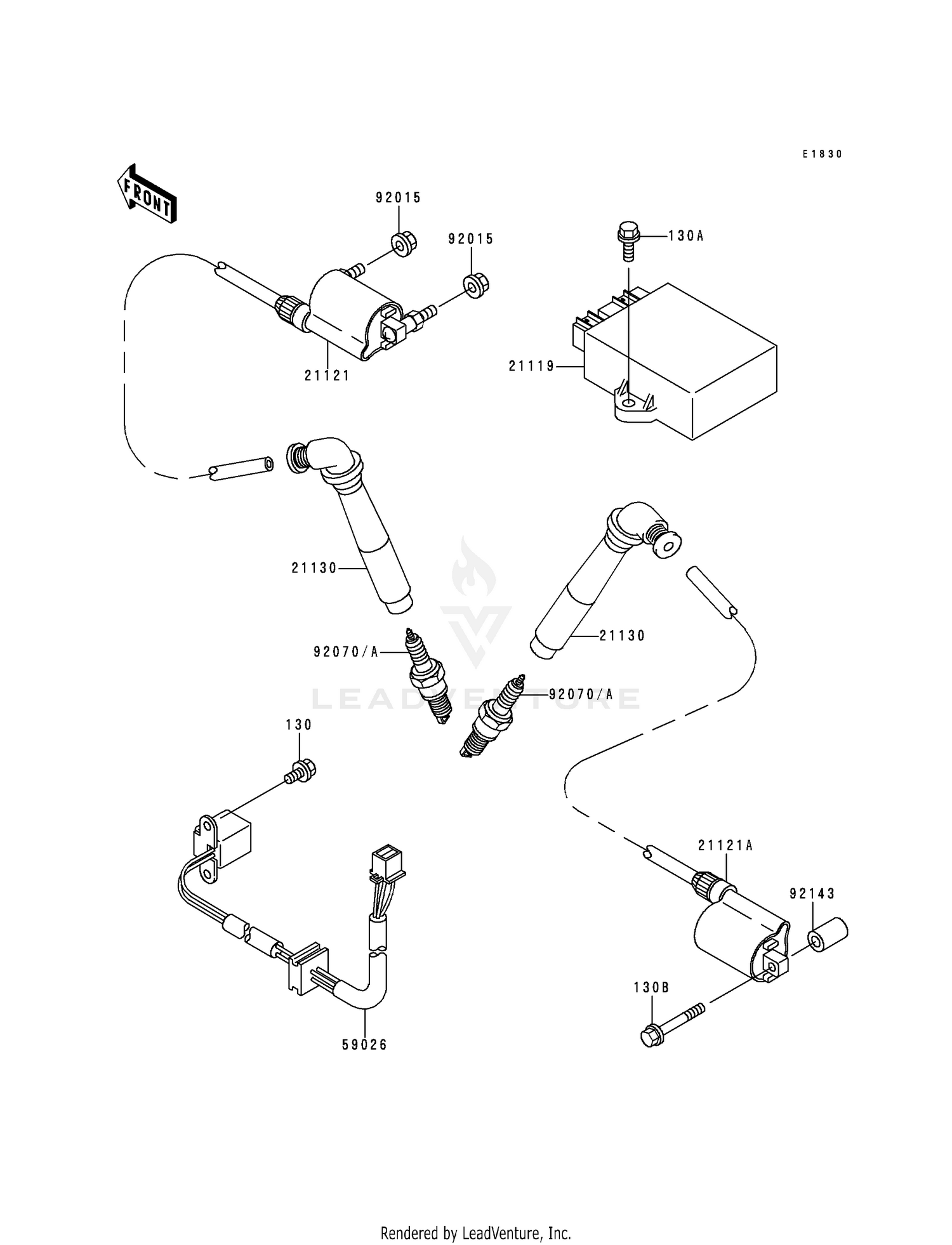 E1830

FRONT

92015

92015

130A

21121

21119

21130

21130

92070/A

92070/A

LEADVENTURE

130

21121A

92143

130B

59026

Rendered by LeadVenture, Inc.