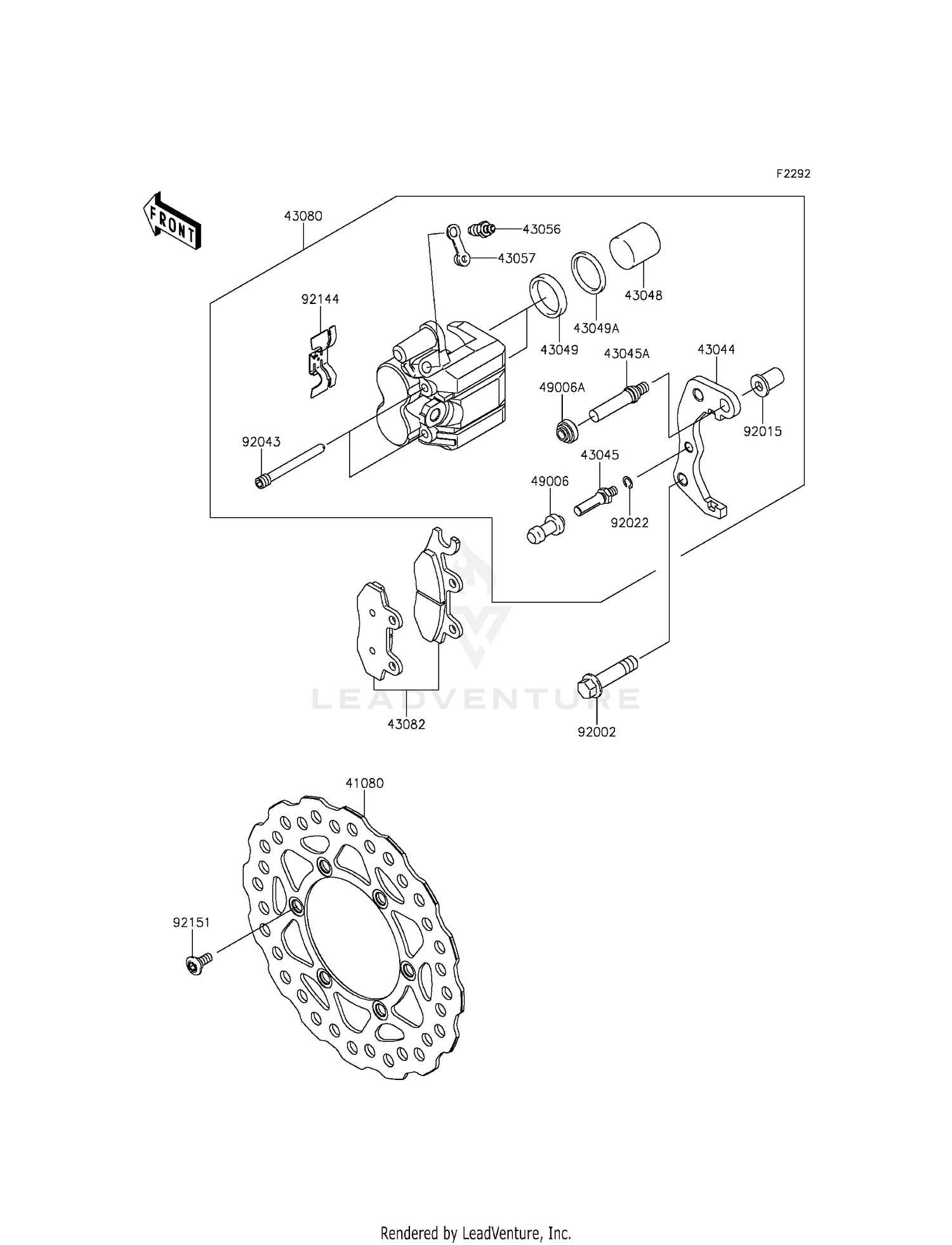 F2292

FRONT

43080

43056

43057

43048

92144

43049A

43049

43045A

43044

49006A

92015

92043

43045

49006

92022

LEADVENTURE

43082

92002

41080

92151

Rendered by LeadVenture, Inc.