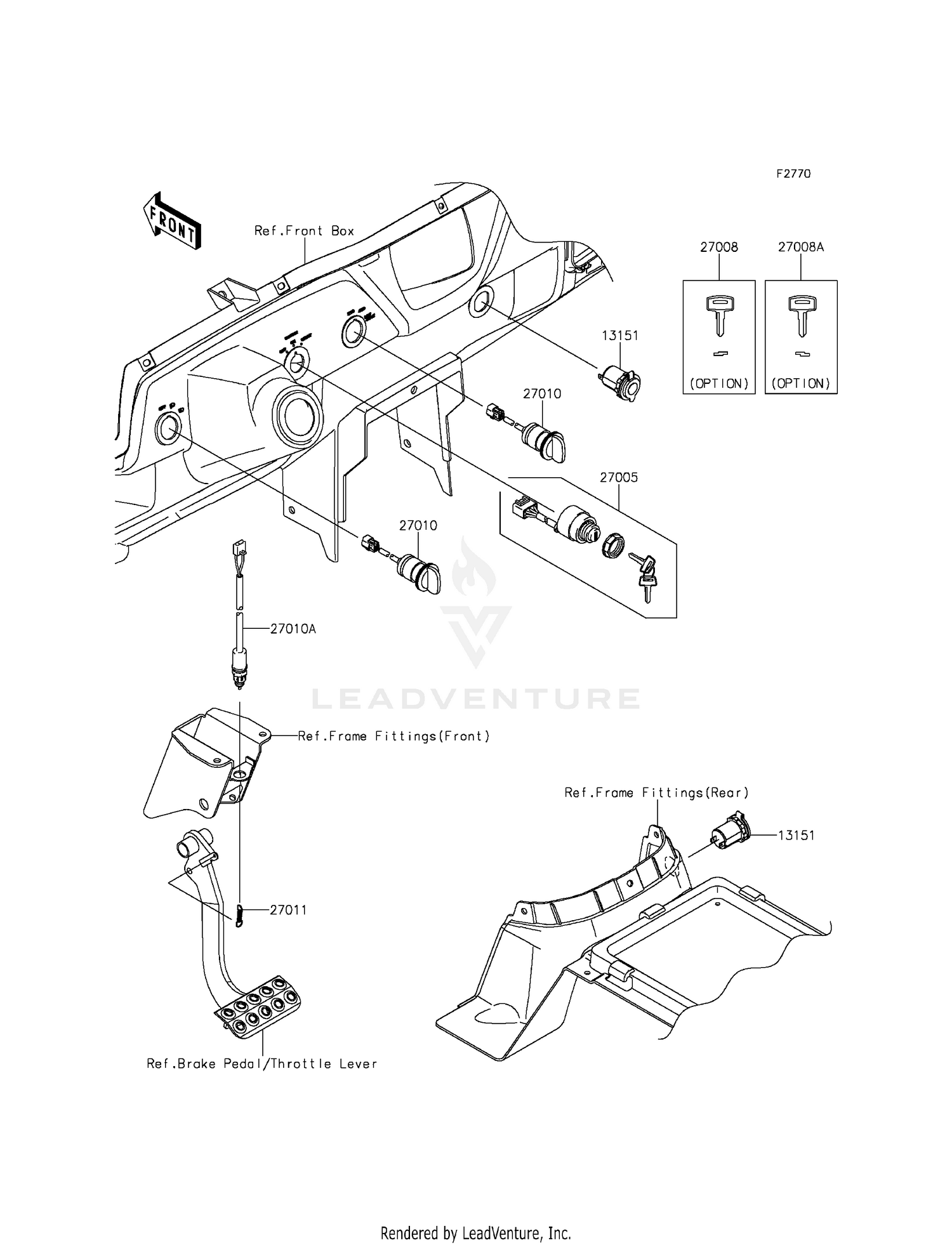 F2770

FRONT

Ref.Front Box

27008

27008A

(OPTION)

(OPTION)

13151

27010

27005

27010

27010A

LEADVENTURE

Ref.Frame Fittings(Front)

Ref.Frame Fittings(Rear)

13151

27011

Ref.Brake Pedal/Throttle Lever

Rendered by LeadVenture, Inc.