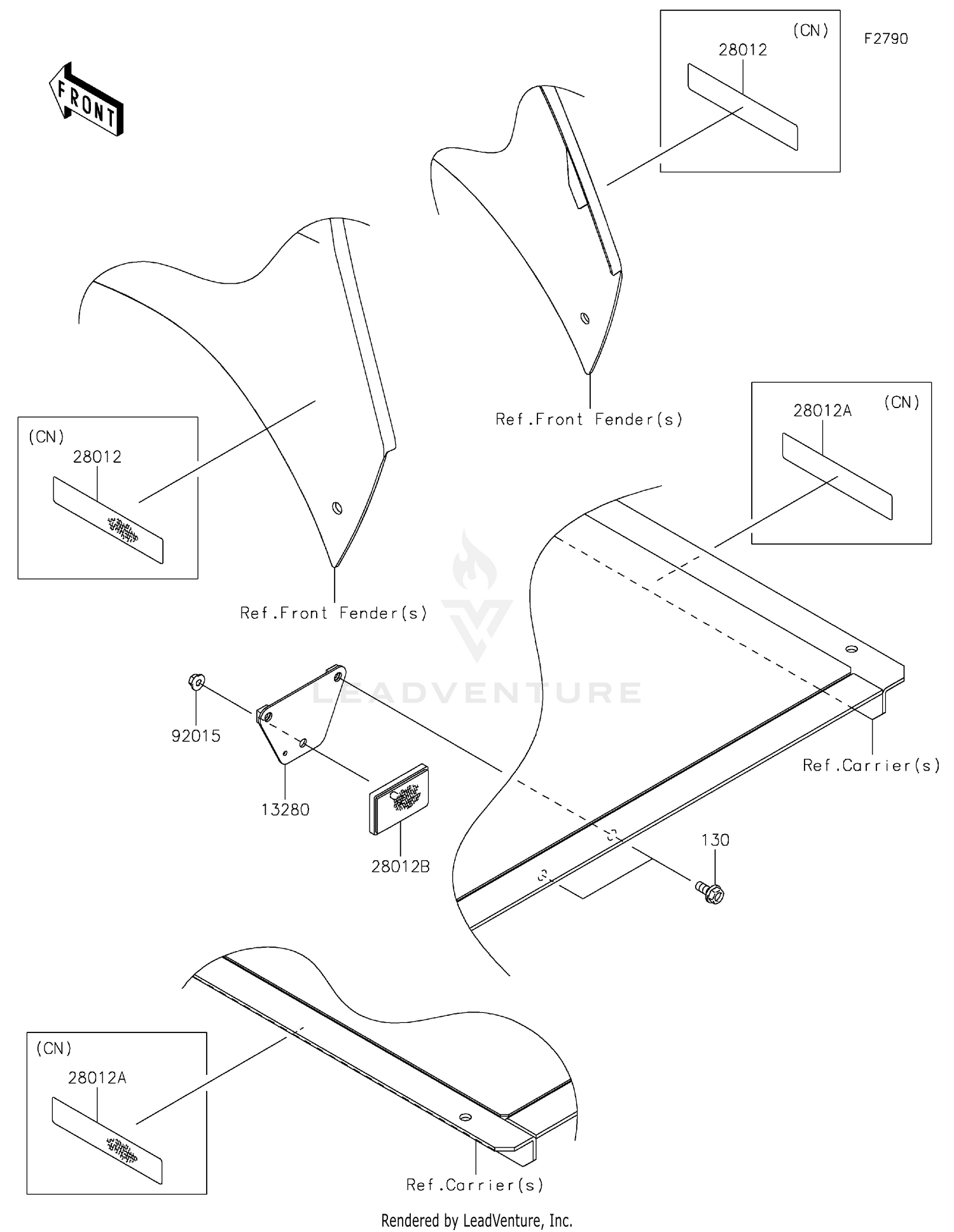 FRONT

(CN)
28012

F2790

Ref.Front Fender(s)

(CN)
28012A

(CN)
28012

Ref.Front Fender(s)

LEADVENTURE

92015

13280

28012B

Ref.Carrier(s)

130

(CN)
28012A

Ref.Carrier(s)

Rendered by LeadVenture, Inc.