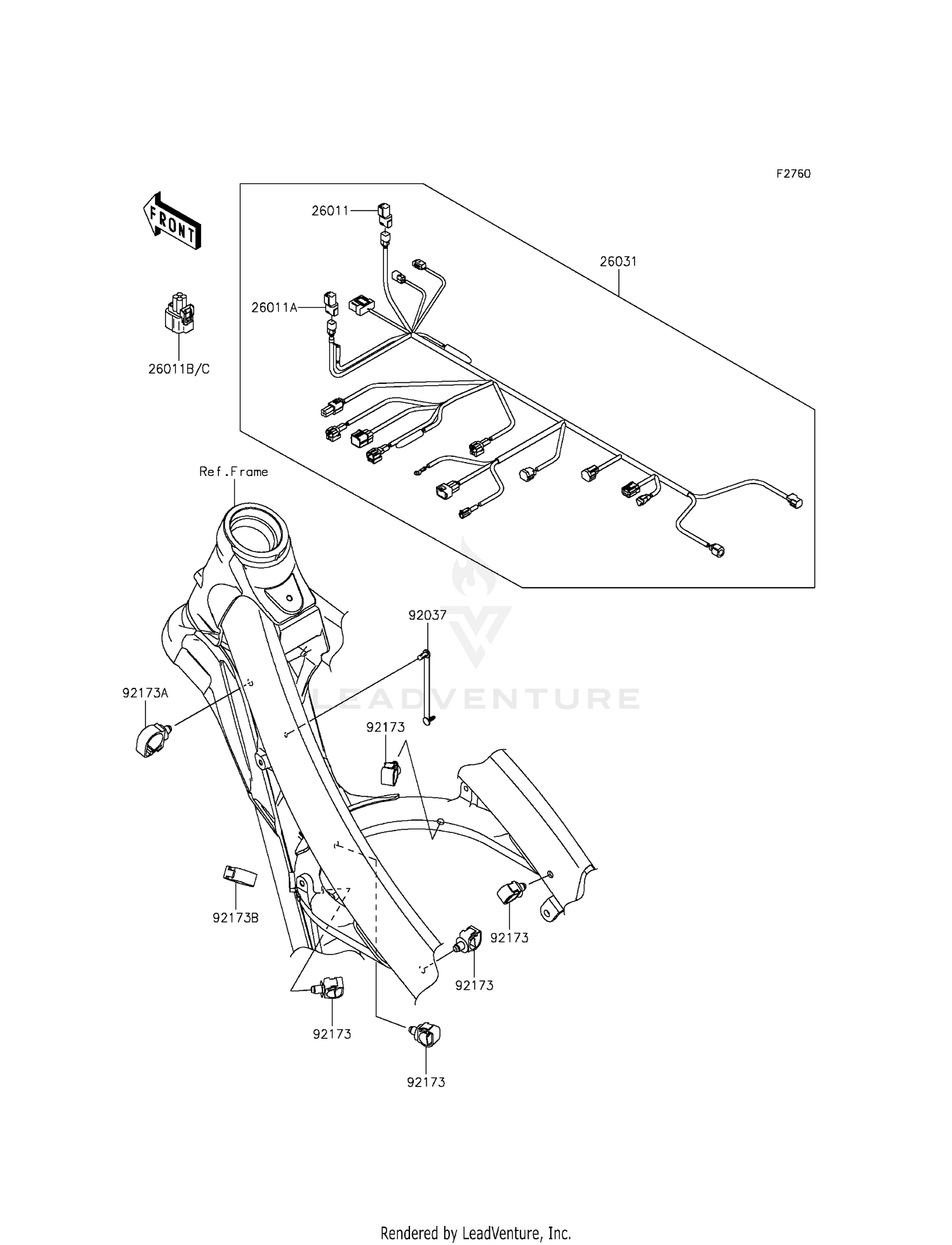 F2760

FRONT

26011

26031

26011A

26011B/C

Ref.Frame

92037

LEADVENTURE

92173A

92173

92173B

92173

92173

92173

92173

Rendered by LeadVenture, Inc.