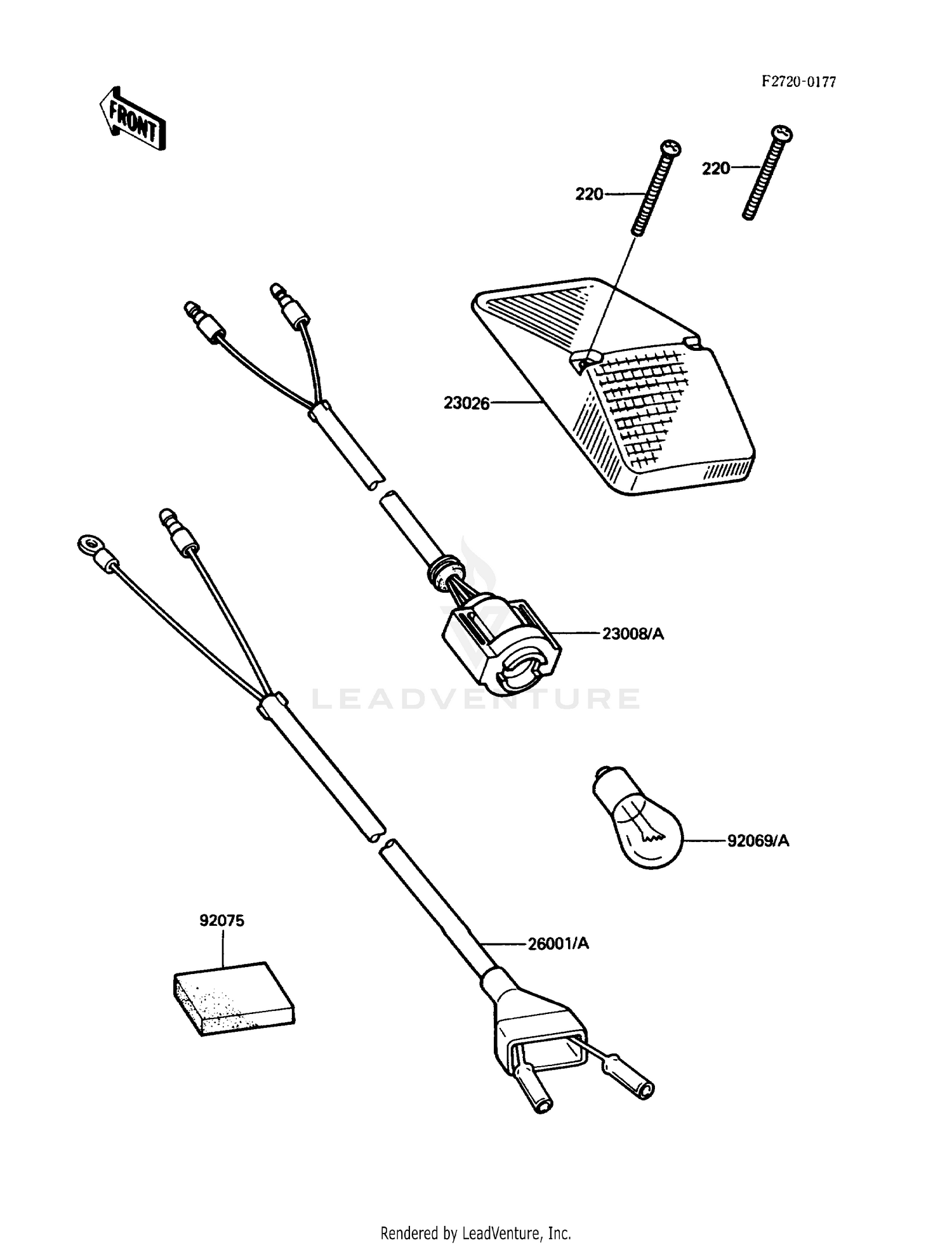 F2720-0177

FRONT

220

220

23026

23008/A

LEADVENTURE

92069/A

92075

26001/A

Rendered by LeadVenture, Inc.