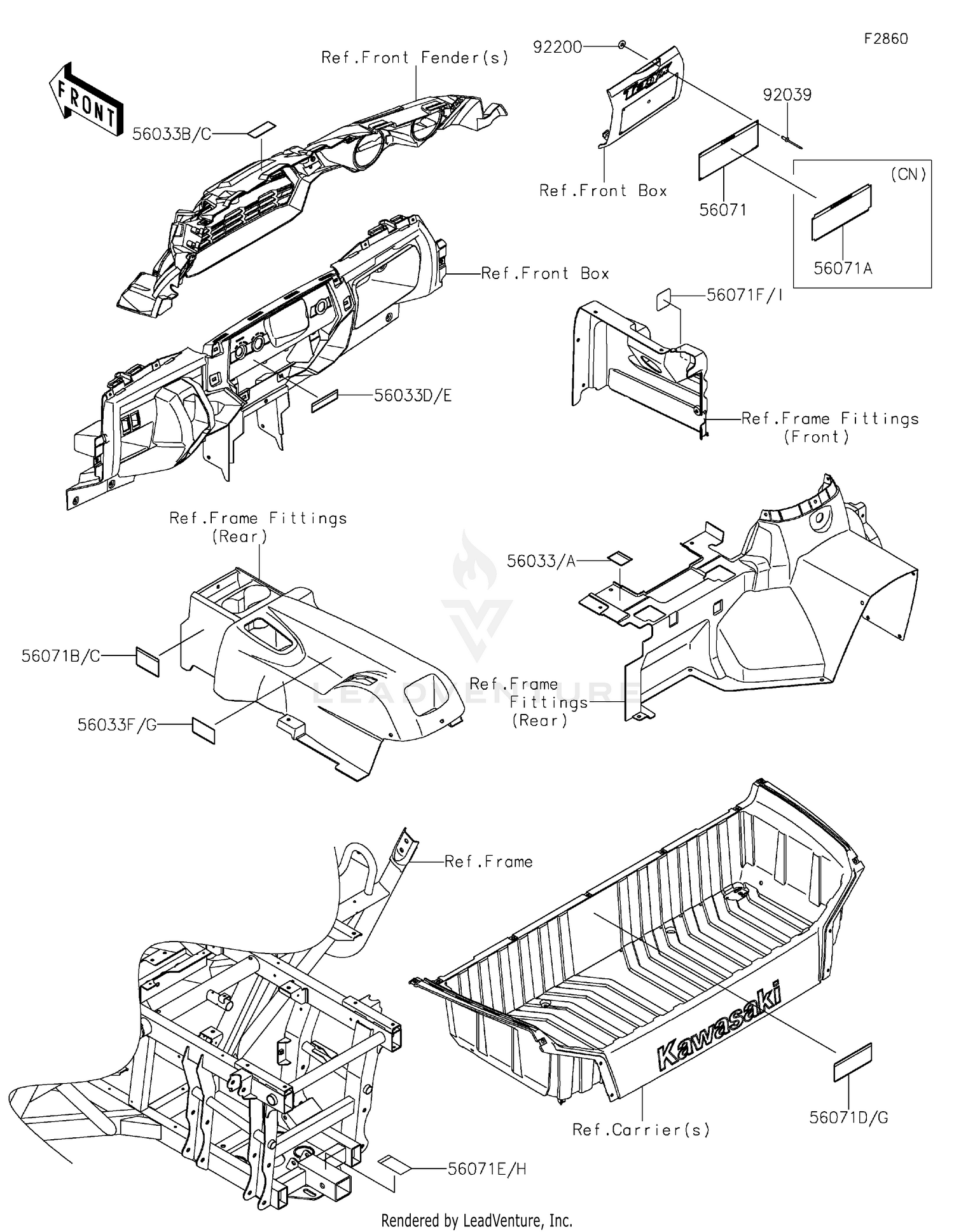 F2860

FRONT

Ref.Front Fender(s)

56033B/C

92200

92039

Ref.Front Box

56071

(CN)

56071A

Ref.Front Box

56071F/I

56033D/E

Ref.Frame Fittings (Front)

Ref.Frame Fittings (Rear)

56033/A

56071B/C

56033F/G

Ref.Frame Fittings (Rear)

LEADVENTURE

Ref.Frame

Kawasaki

56071D/G

Ref.Carrier(s)

56071E/H

Rendered by LeadVenture, Inc.