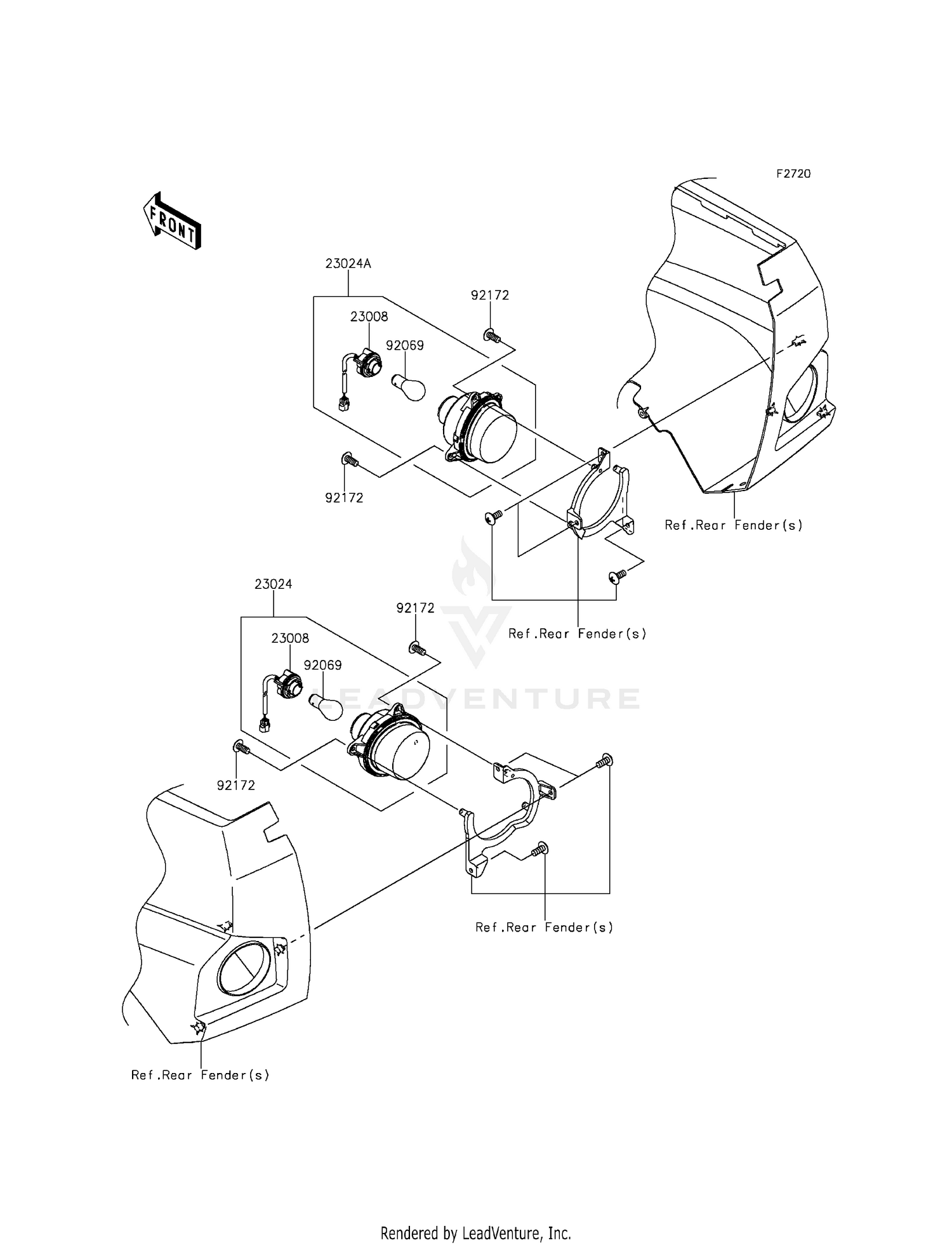 F2720

FRONT

23024A

92172

23008

92069

92172

Ref.Rear Fender(s)

Ref.Rear Fender(s)

23024

92172

23008

92069

LEADVENTURE

92172

Ref.Rear Fender(s)

Ref.Rear Fender(s)

Rendered by LeadVenture, Inc.