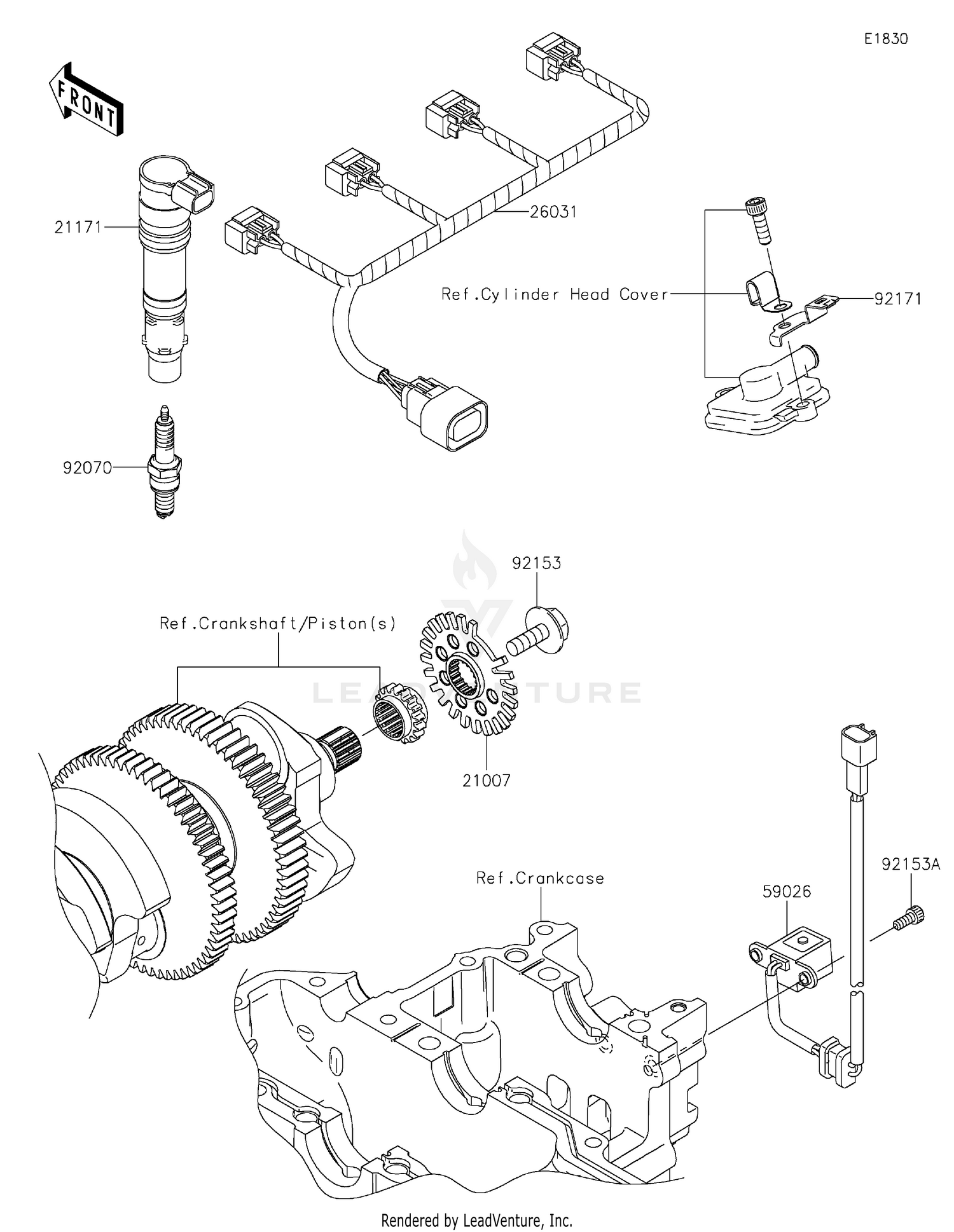 E1830

FRONT

21171

26031

Ref.Cylinder Head Cover

92171

92070

92153

Ref.Crankshaft/Piston(s)

LEADVENTURE

21007

Ref.Crankcase

59026

92153A

Rendered by LeadVenture, Inc.