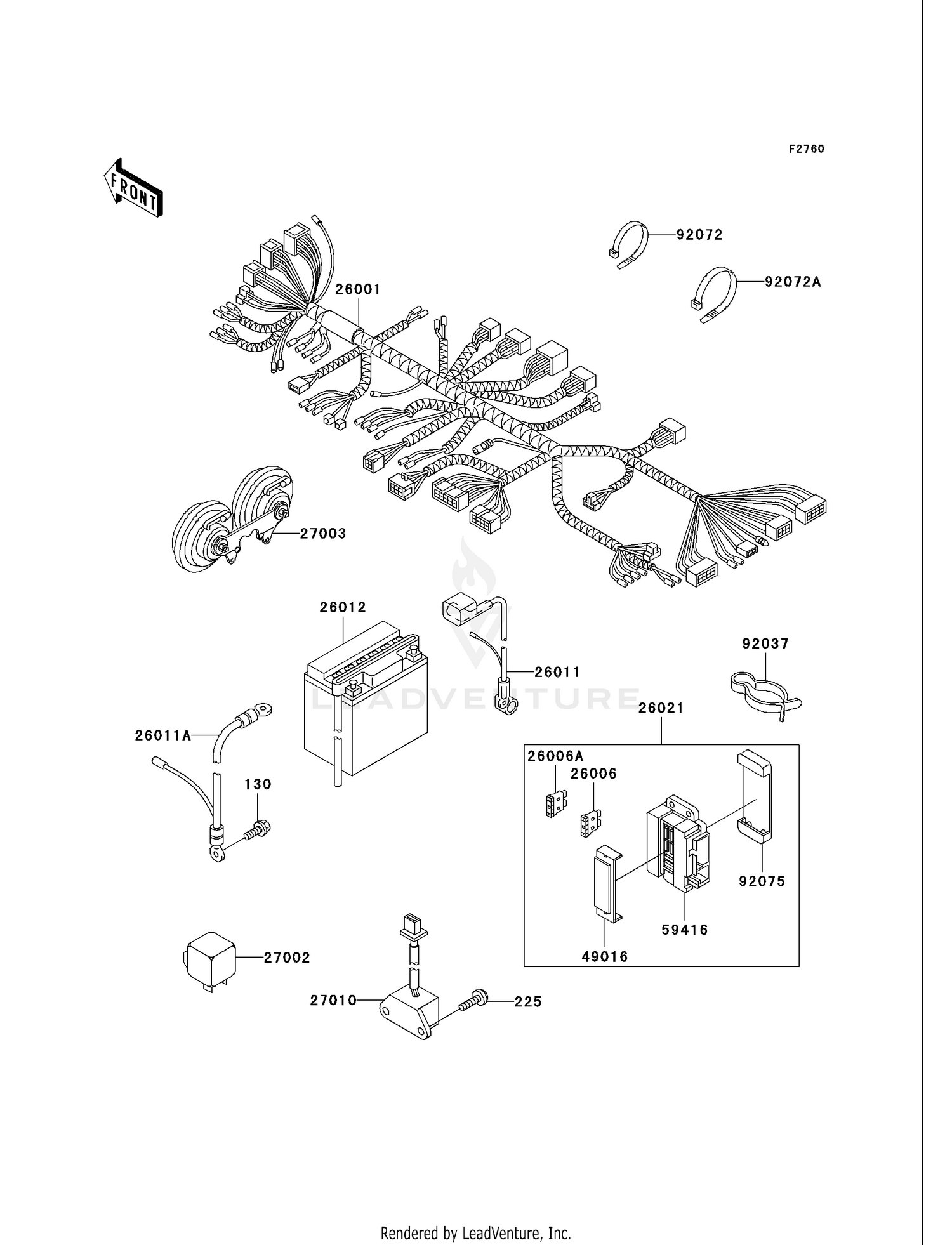 F2760

FRONT

92072

92072A

26001

27003

26012

26011

92037

LEADVENTURE

26021

26011A

26006A

26006

130

92075

59416

49016

27002

27010

225

Rendered by LeadVenture, Inc.