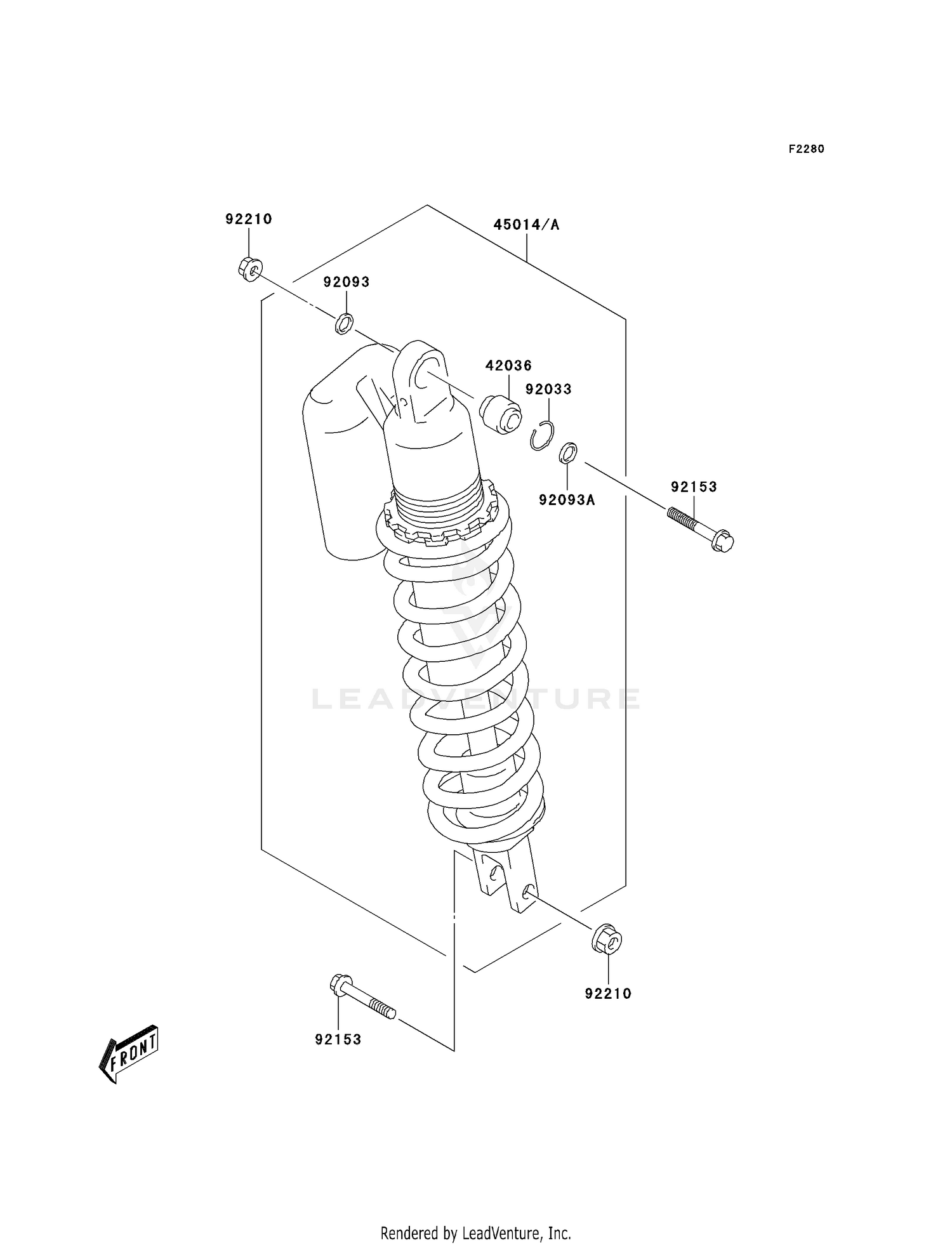 F2280

92210

45014/A

92093

42036

92033

92093A

92153

LEADVENTURE

92210

92153

FRONT

Rendered by LeadVenture, Inc.