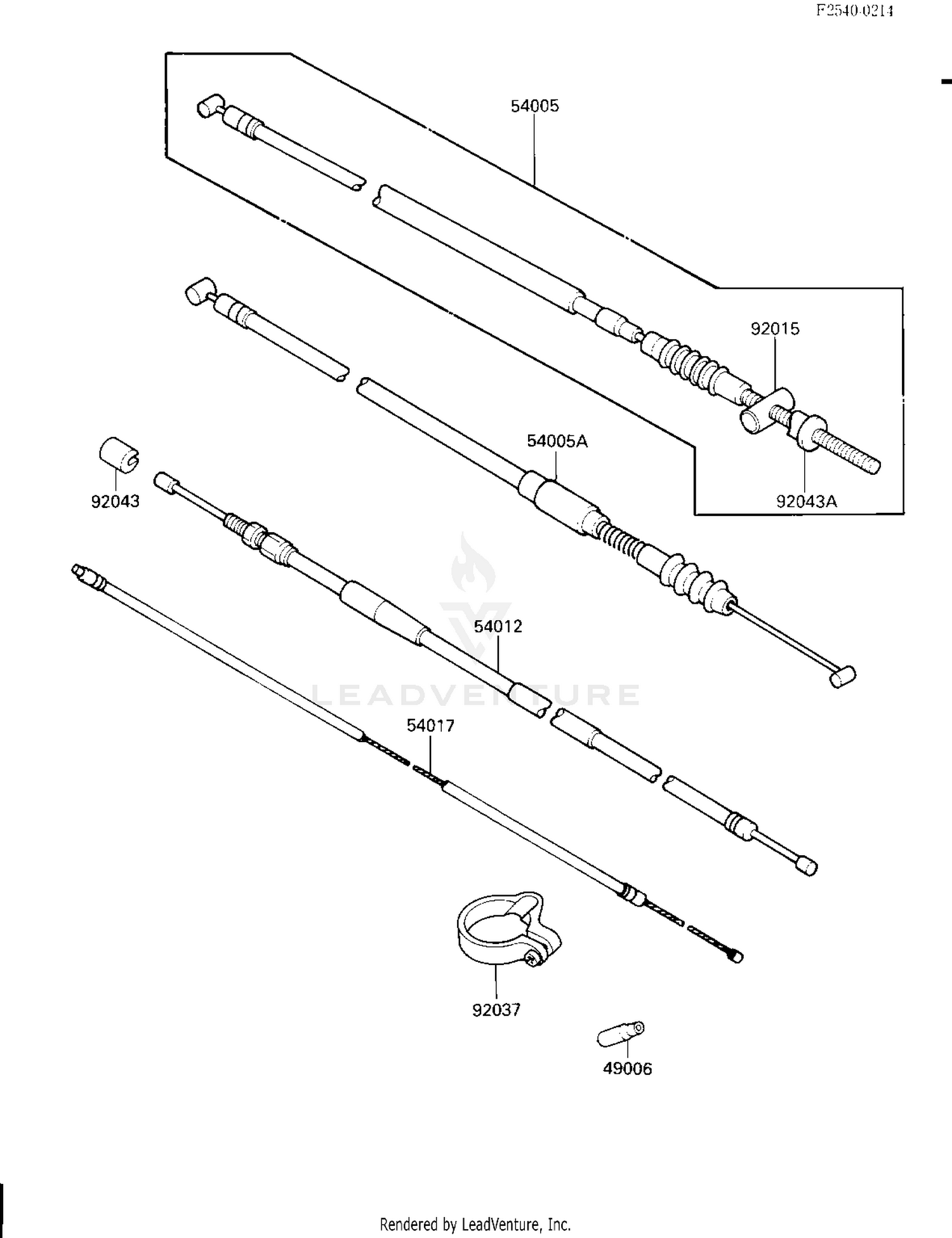 F2540-0214

54005

92015

54005A

92043

92043A

54012

LEADVENTURE

54017

92037

49006

Rendered by LeadVenture, Inc.