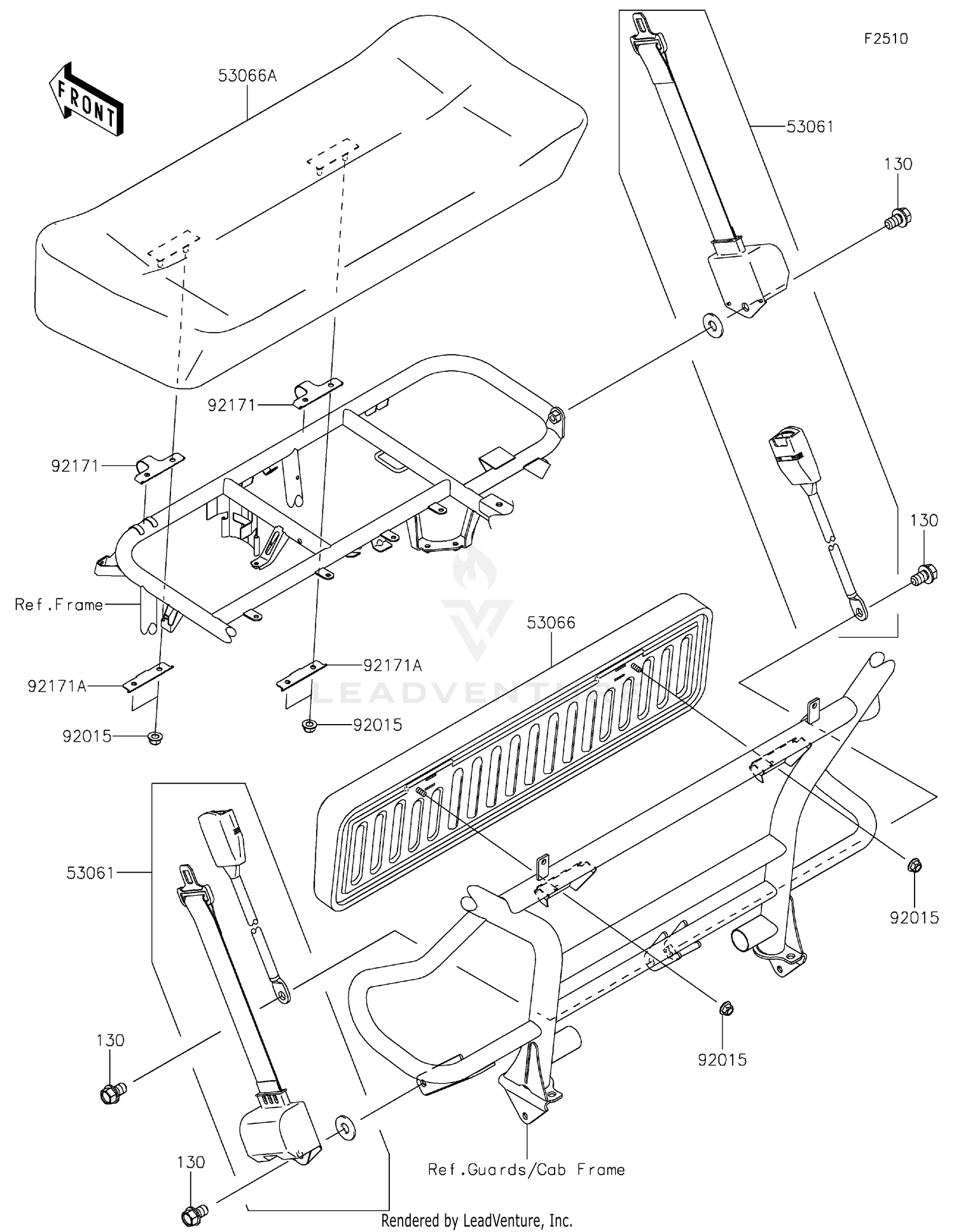 F2510

FRONT

53066A

53061

130

92171

92171

130

Ref.Frame

53066

92171A

92171A

92015

92015

LEADVENTURE

53061

92015

92015

130

130

Ref.Guards/Cab Frame

Rendered by LeadVenture, Inc.