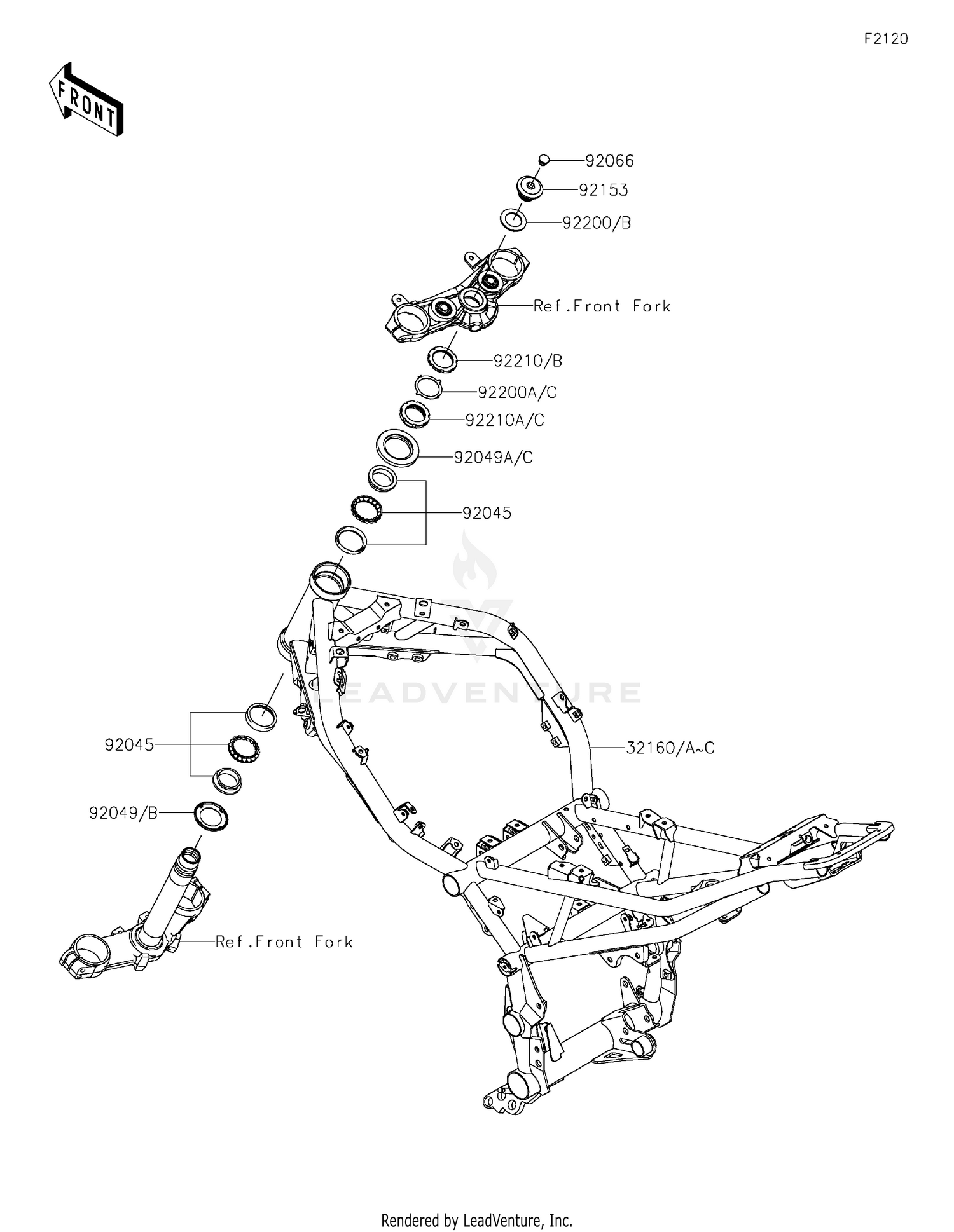 F2120

FRONT

92066

92153

92200/B

Ref.Front Fork

92210/B

92200A/C

92210A/C

92049A/C

92045

LEADVENTURE

92045

32160/A~C

92049/B

Ref.Front Fork

Rendered by LeadVenture, Inc.