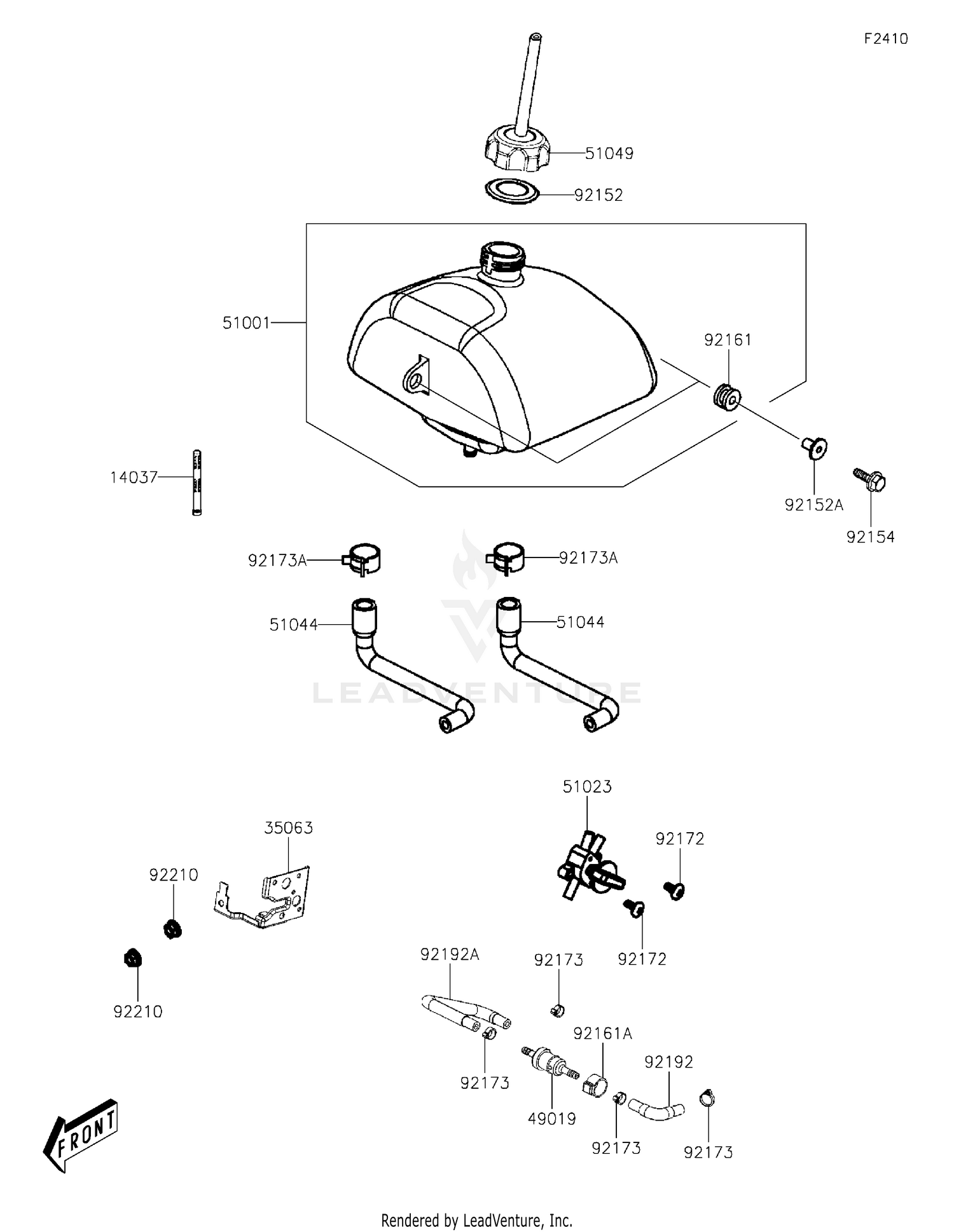 F2410

51049

92152

51001

92161

14037

92152A

92154

92173A

92173A

51044

51044

LEADVENTURE

51023

35063

92172

92210

92172

92192A

92173

92210

92161A

92192

92173

49019

92173

92173

FRONT

Rendered by LeadVenture, Inc.