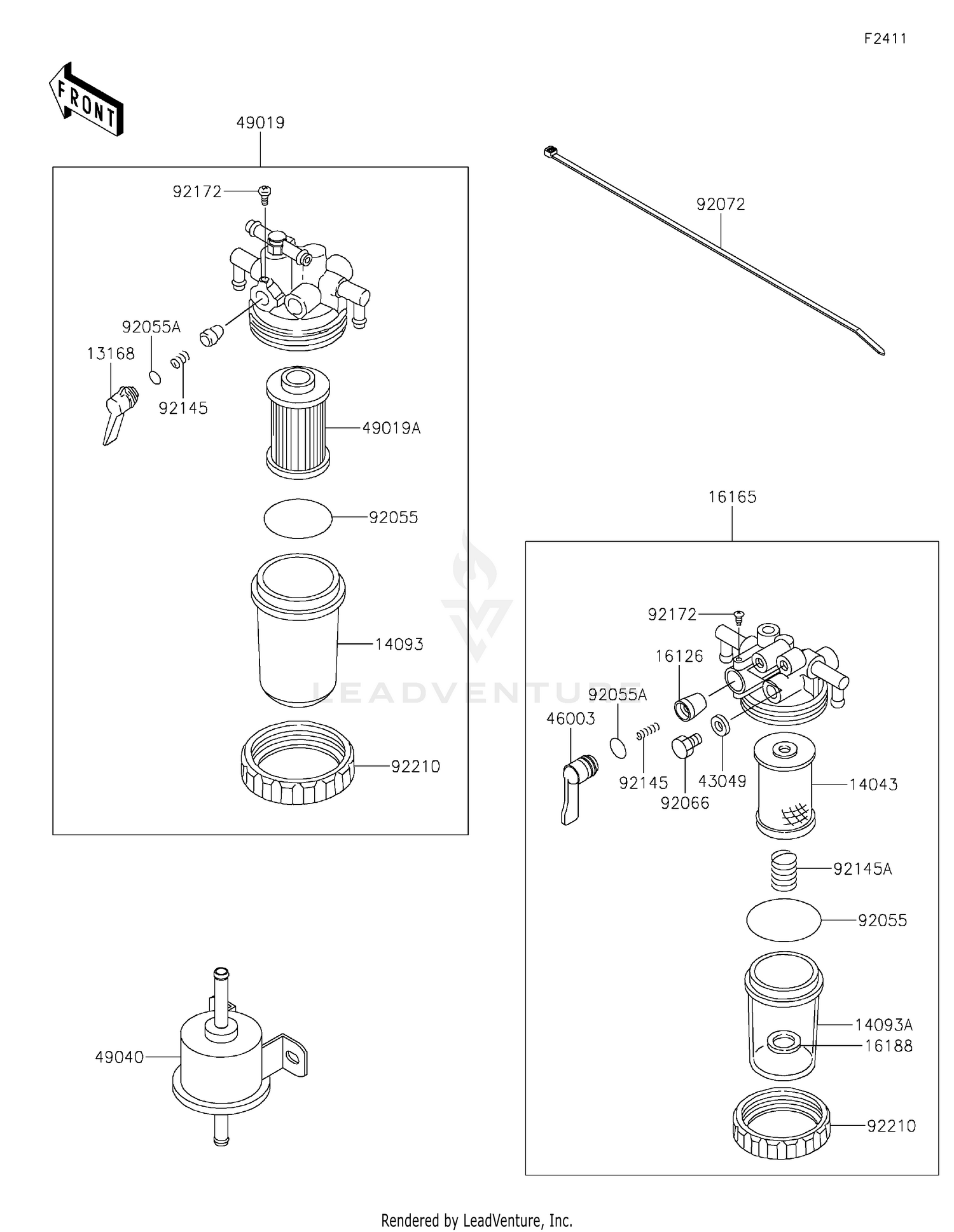 F2411

FRONT

49019

92172

92055A

13168

92145

49019A

92055

14093

92210

92072

16165

92172

16126

92055A

46003

92145

92066

43049

14043

92145A

92055

14093A

16188

92210

49040

LEADVENTURE

Rendered by LeadVenture, Inc.