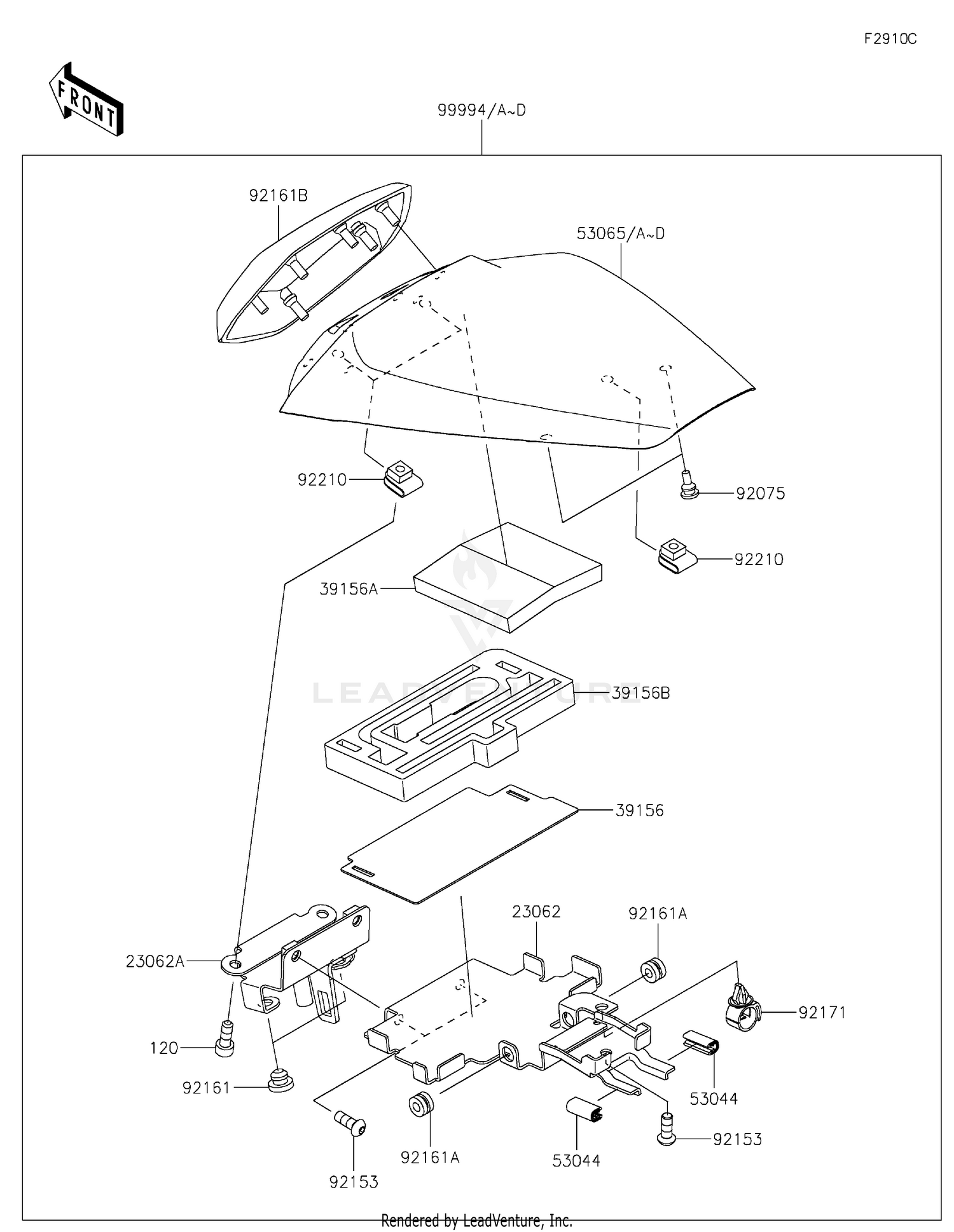 F2910C

FRONT

99994/A~D

92161B

53065/A~D

92210

92075

92210

39156A

LEADVENTURE

39156B

39156

23062

92161A

23062A

92171

120

92161

53044

92153

92161A

53044

92153

Rendered by LeadVenture, Inc.