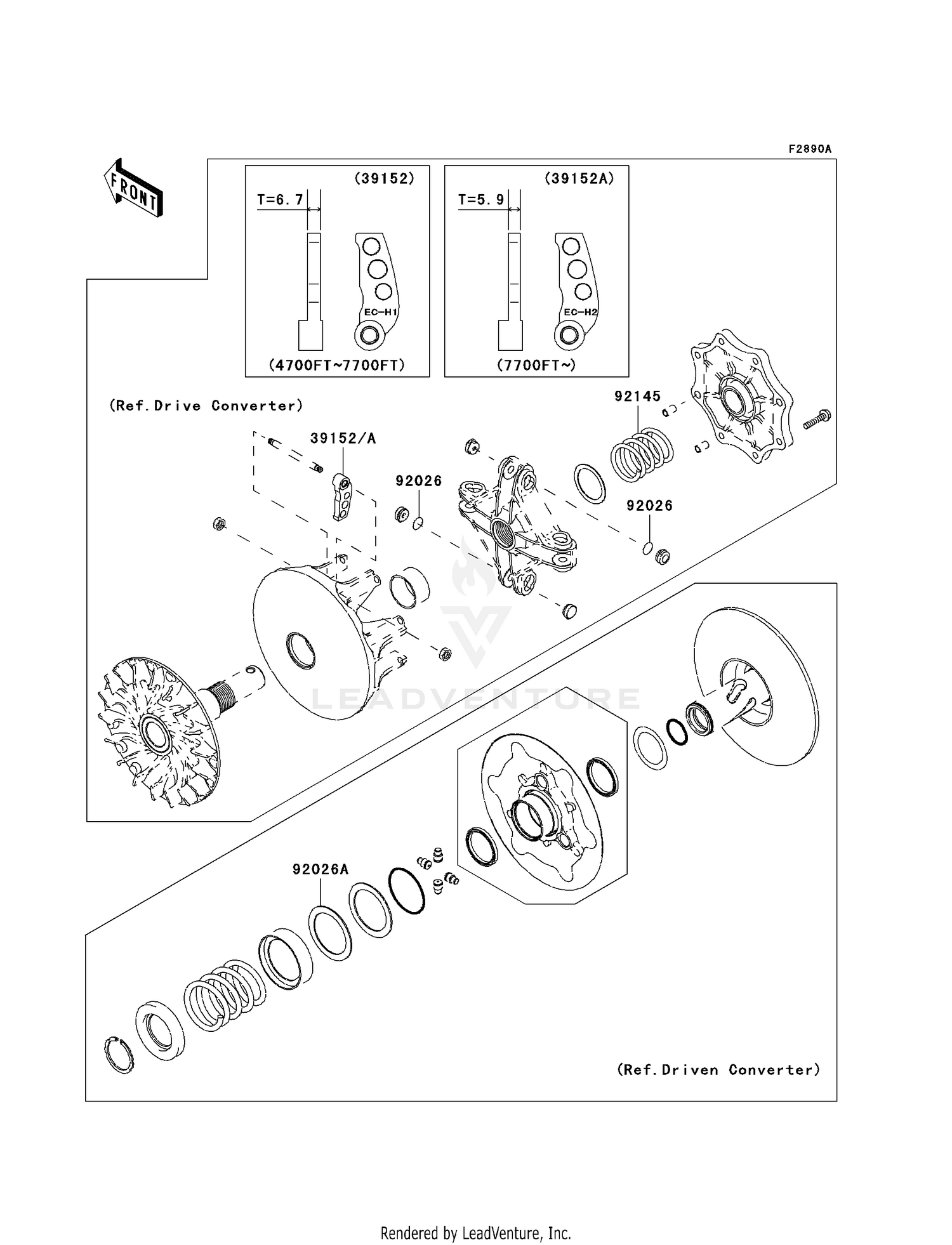 F2890A

FRONT

(39152)

T=6.7

EC-H1

(4700FT~7700FT)

(39152A)

T=5.9

EC-H2

(7700FT~)

(Ref.Drive Converter)

39152/A

92026

92145

92026

LEADVENTURE

92026A

(Ref.Driven Converter)

Rendered by LeadVenture, Inc.