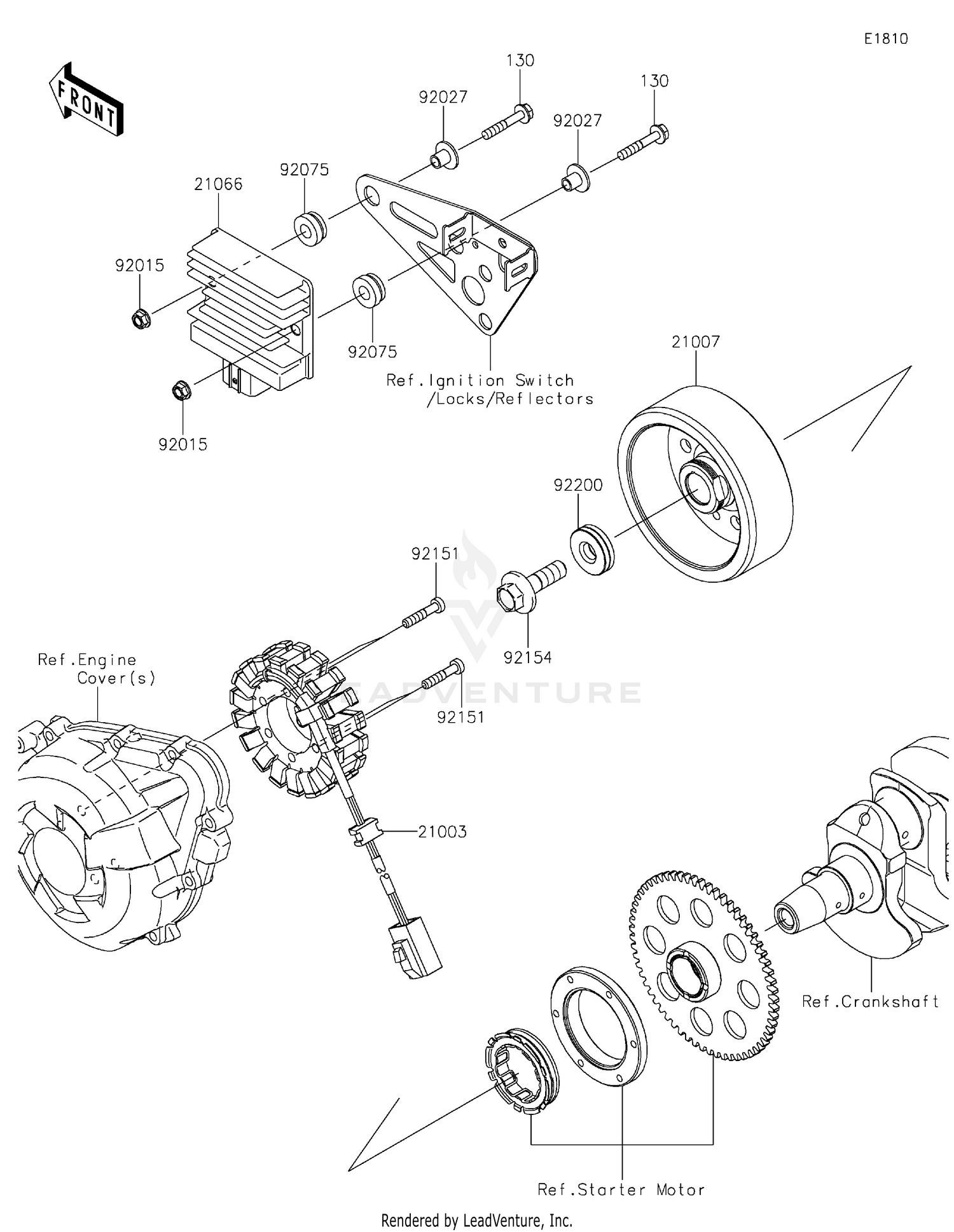 E1810

FRONT

130

92027

130

92027

92075

21066

92015

92075

Ref.Ignition Switch /Locks/Reflectors

92015

21007

92200

92151

92154

Ref.Engine Cover(s)

LEADVENTURE

92151

21003

Ref.Crankshaft

Ref.Starter Motor

Rendered by LeadVenture, Inc.