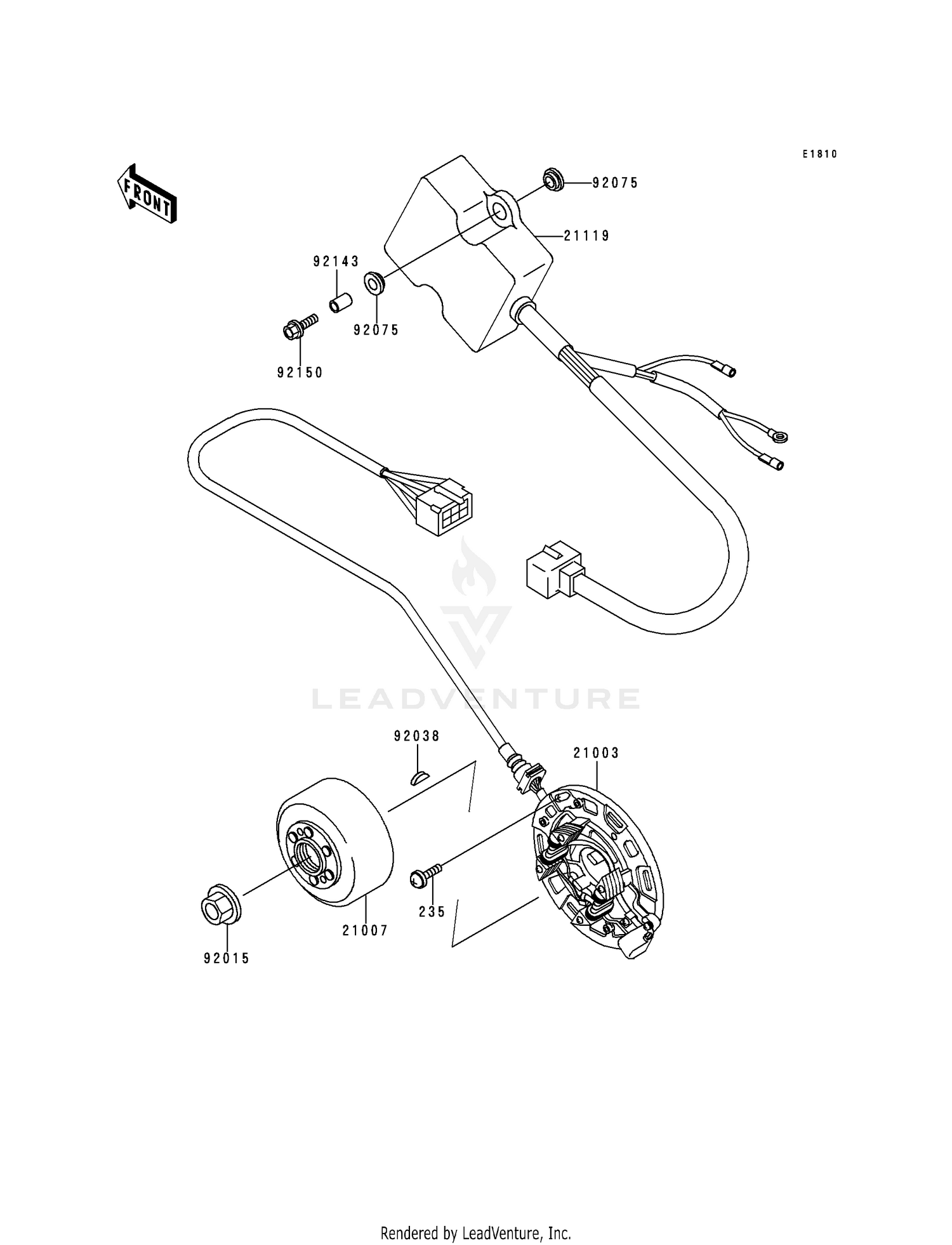 E1810

FRONT

92075

21119

92143

92075

92150

LEADVENTURE

92038

21003

235

21007

92015

Rendered by LeadVenture, Inc.