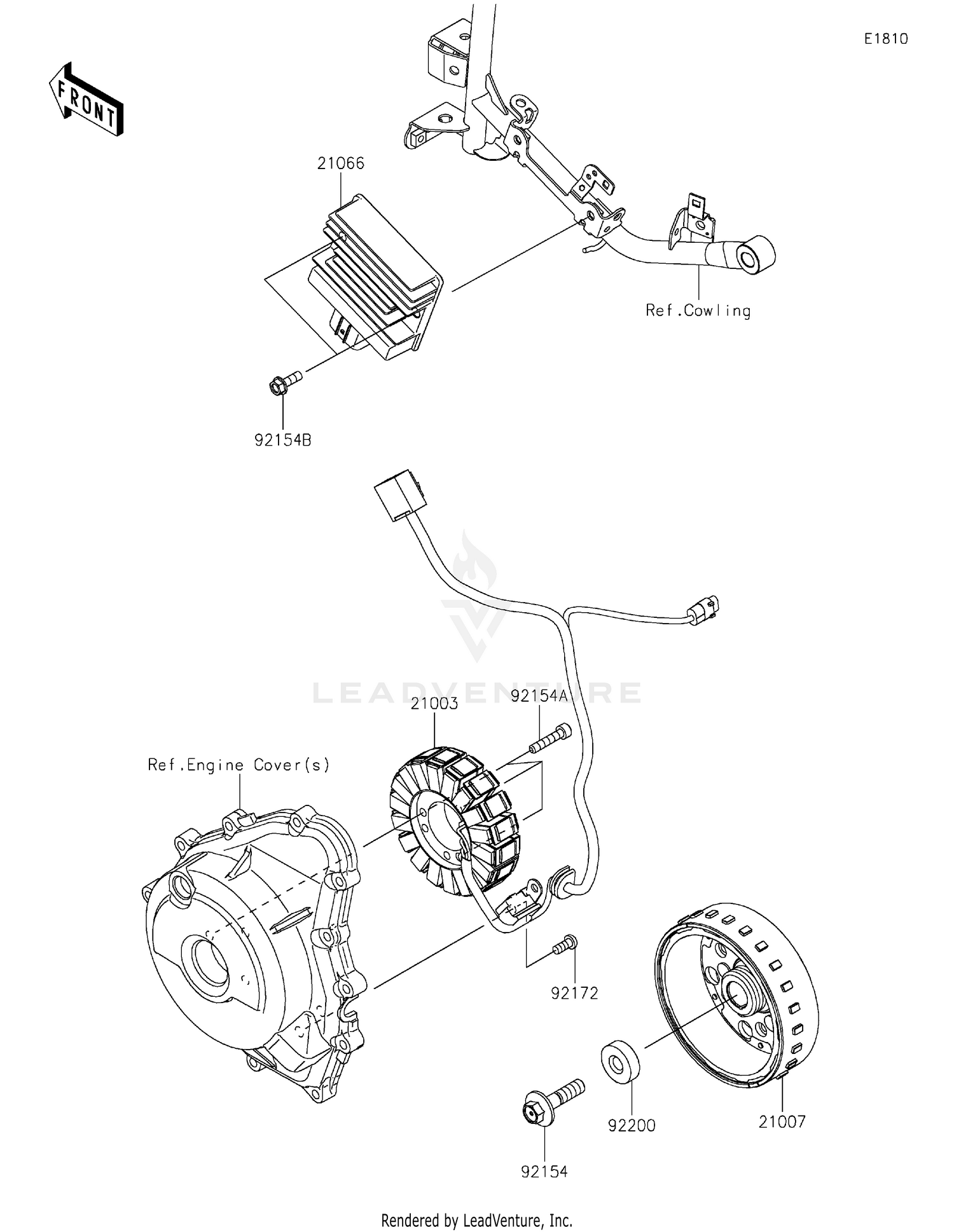 E1810

FRONT

21066

Ref.Cowling

92154B

LEADVENTURE

21003

92154A

Ref.Engine Cover(s)

92172

92200

21007

92154

Rendered by LeadVenture, Inc.