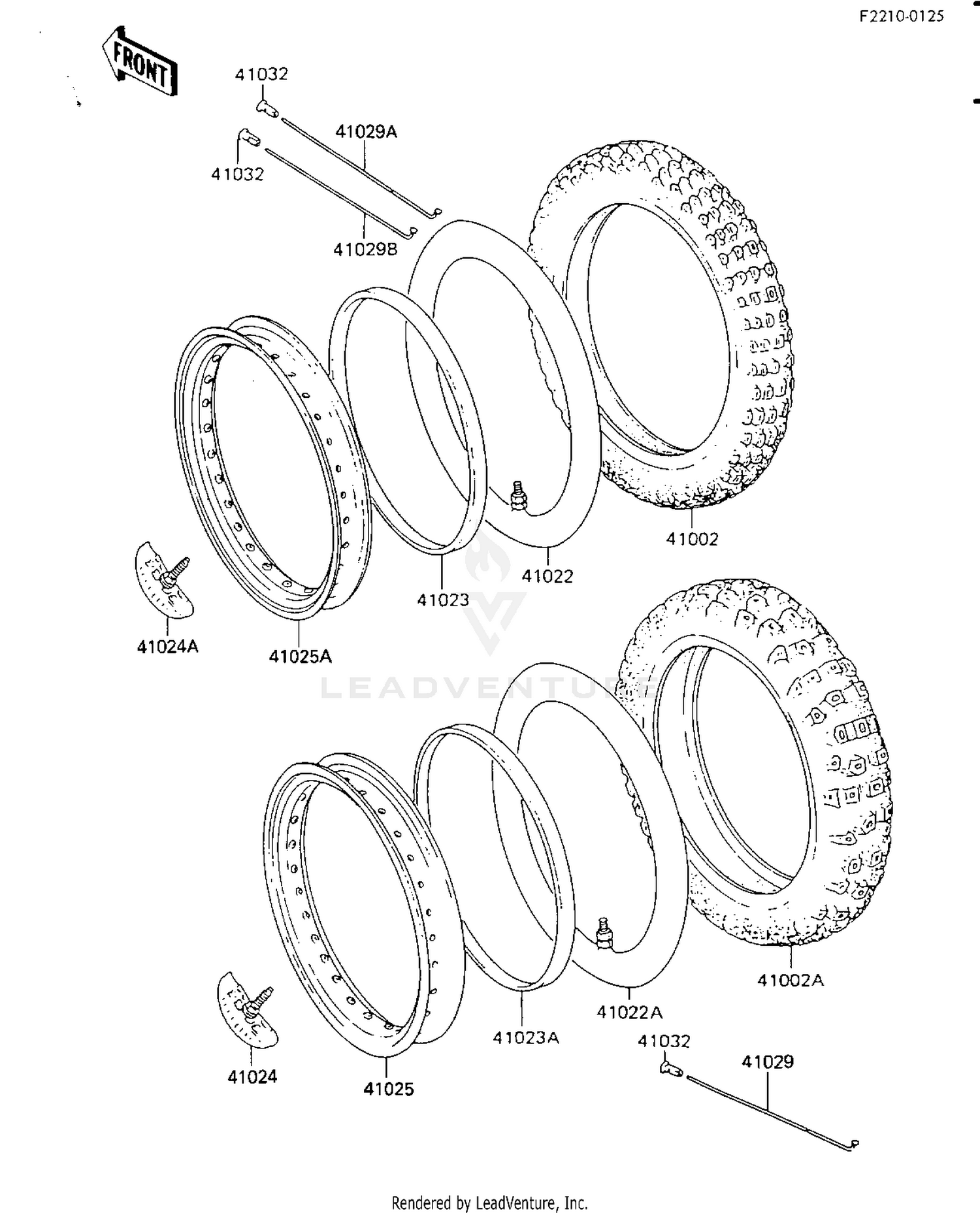 F2210-0125

FRONT

41032

41029A

41032

41029B

41002

41022

41023

41024A

41025A

LEADVENTURE

41002A

41022A

41023A

41032

41029

41024

41025

Rendered by LeadVenture, Inc.