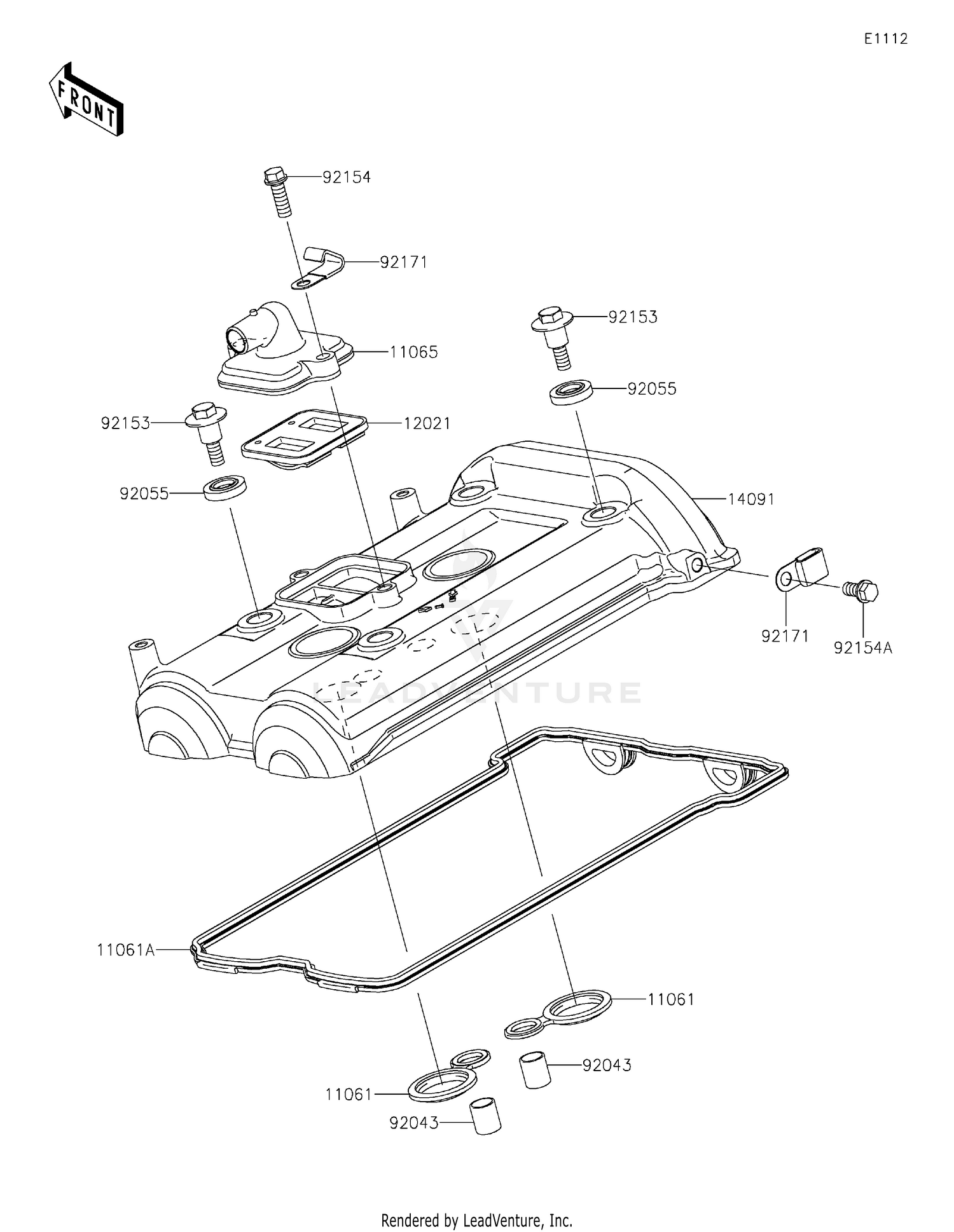 E1112

FRONT

92154
92171
92153
11065
92055
92153
12021
92055
14091
92171
92154A
LEADVENTURE
11061A
11061
92043
11061
92043

Rendered by LeadVenture, Inc.