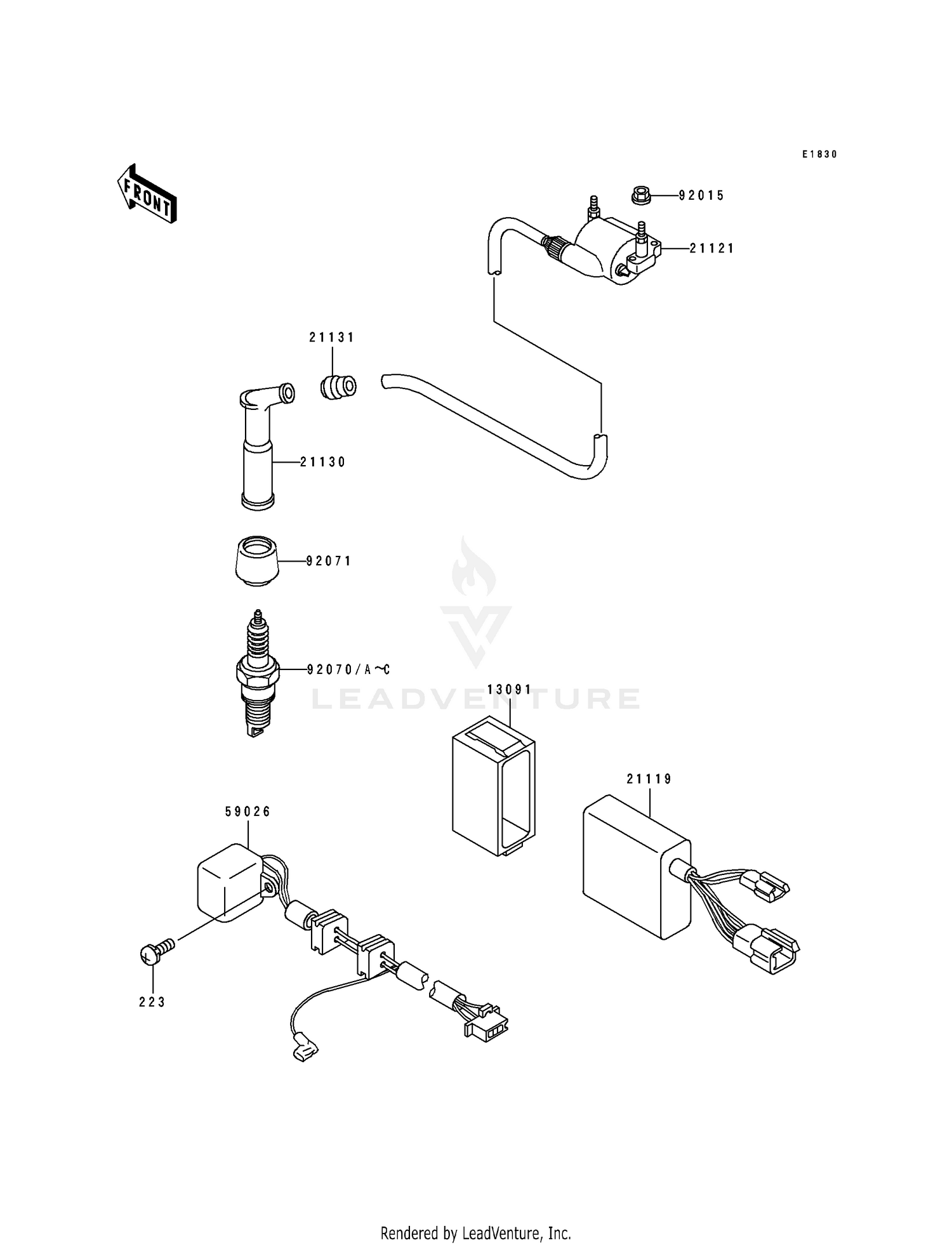 E1830

FRONT

92015

21121

21131

21130

92071

92070/A~C

LEADVENTURE

13091

21119

59026

223

Rendered by LeadVenture, Inc.