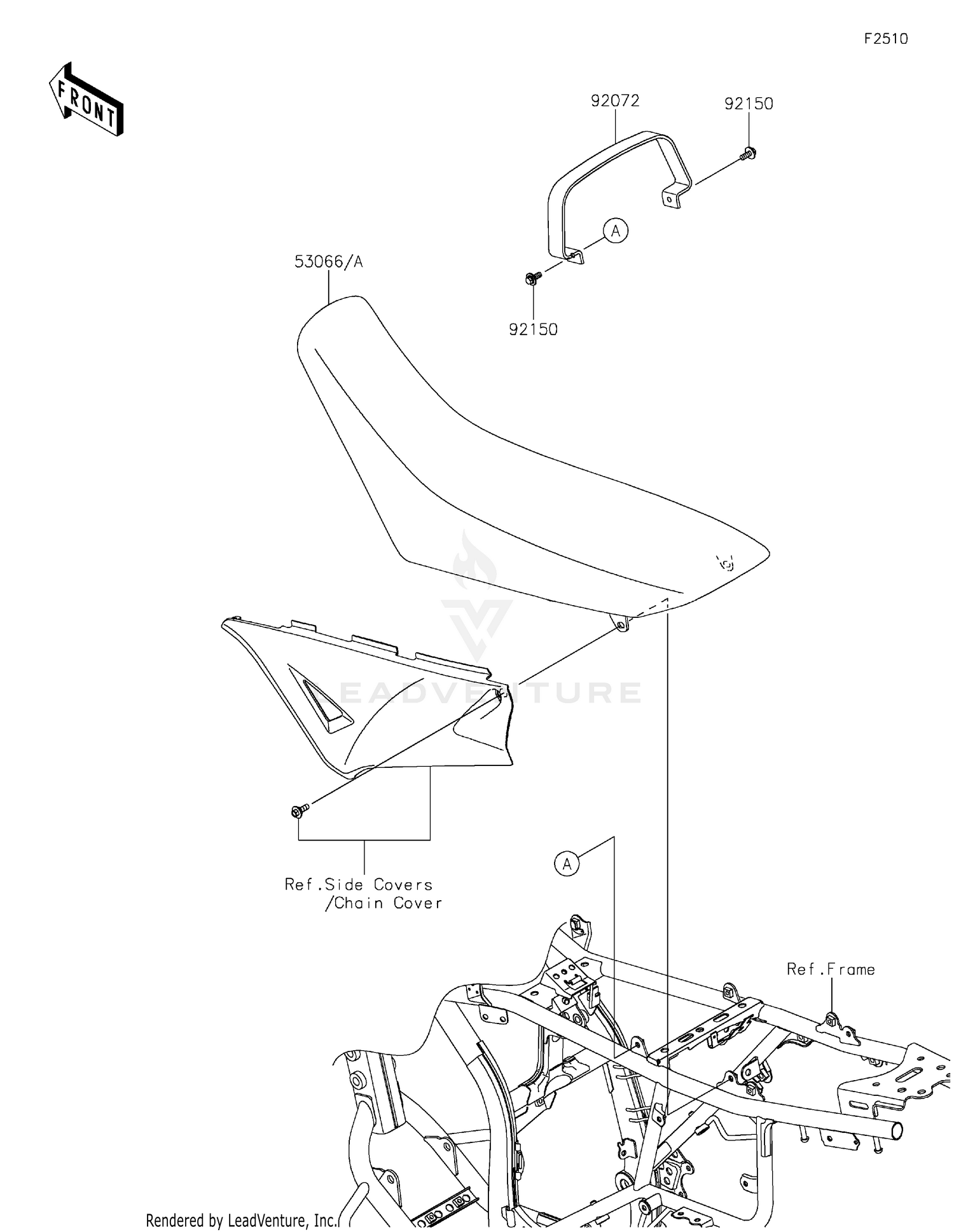 F2510

FRONT

92072

92150

A

53066/A

92150

LEADVENTURE

A

Ref.Side Covers
/Chain Cover

Ref.Frame

Rendered by LeadVenture, Inc.