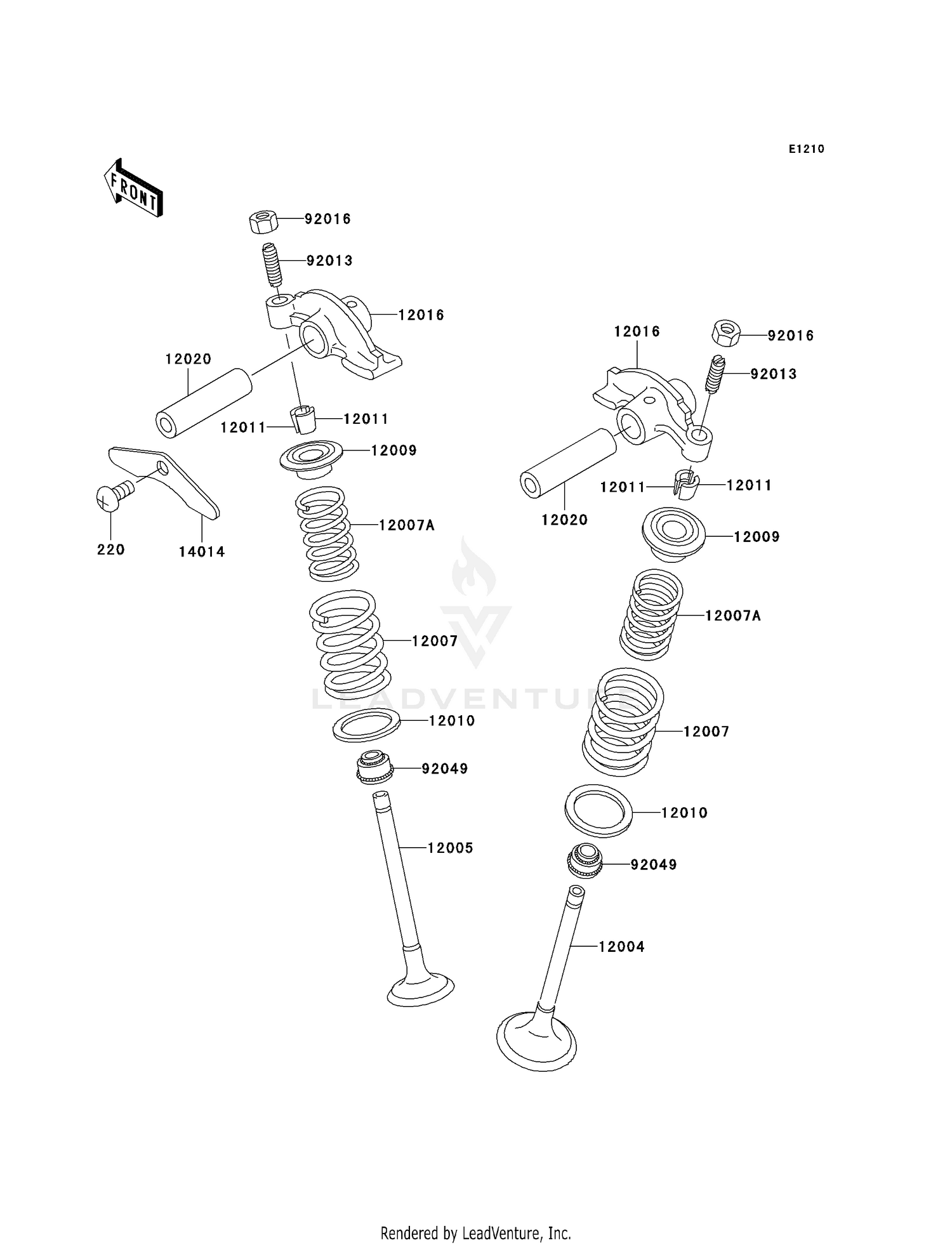 E1210

FRONT

92016
92013
12016
12020
12011
12011
12009
220
14014
12007A
12007
12010
92049
12005

12016
92016
92013
12011
12011
12020
12009
12007A
12007
12010
92049
12004

LEADVENTURE

Rendered by LeadVenture, Inc.