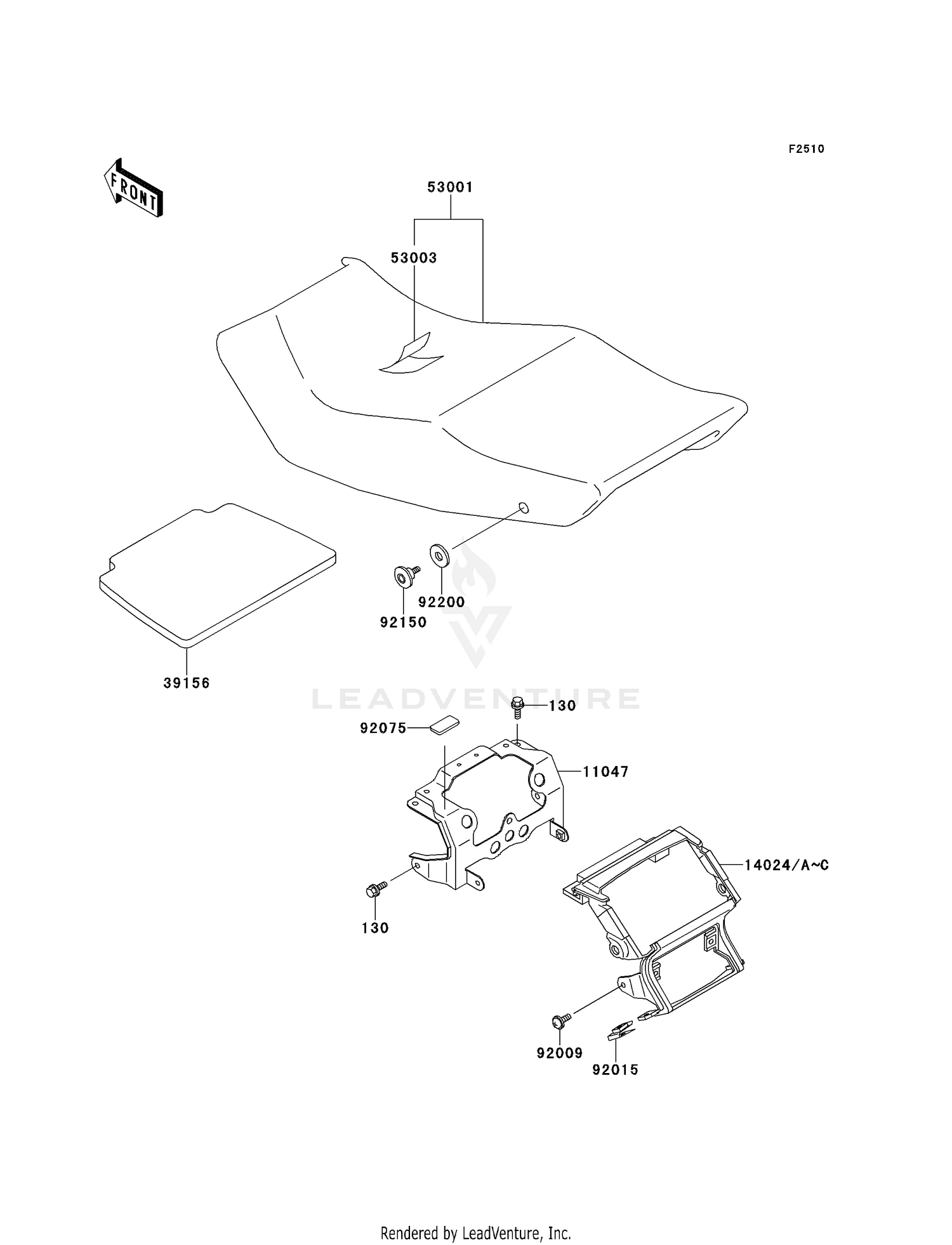 F2510

FRONT

53001

53003

92200

92150

39156

LEADVENTURE

130

92075

11047

14024/A~C

130

92009

92015

Rendered by LeadVenture, Inc.