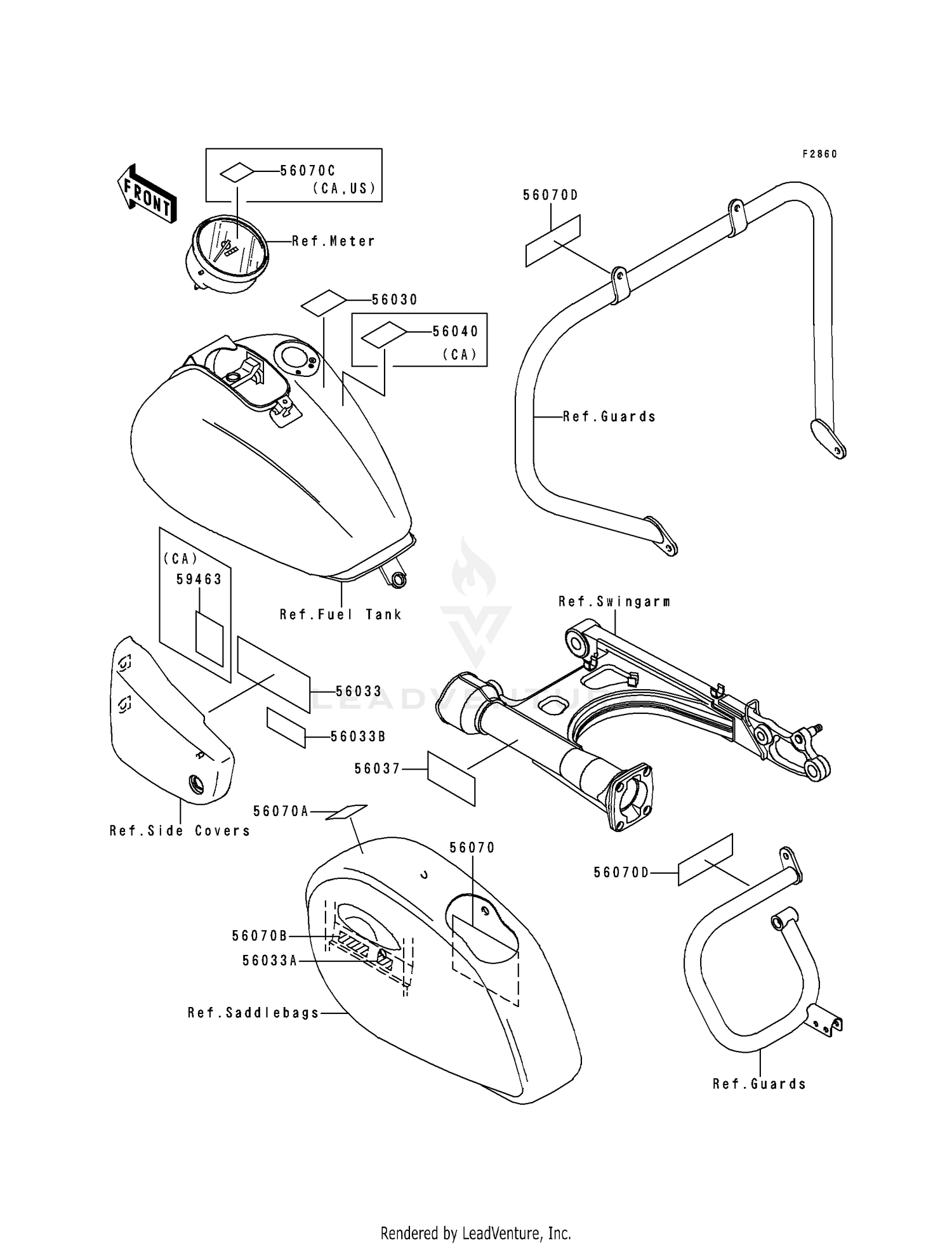 F2860

FRONT

56070C
(CA,US)

Ref.Meter

56070D

56030

56040
(CA)

Ref.Guards

(CA)
59463

Ref.Fuel Tank

Ref.Swingarm

56033

56033B

56037

LEADVENTURE

Ref.Side Covers

56070A

56070

56070D

56070B

56033A

Ref.Saddlebags

Ref.Guards

Rendered by LeadVenture, Inc.