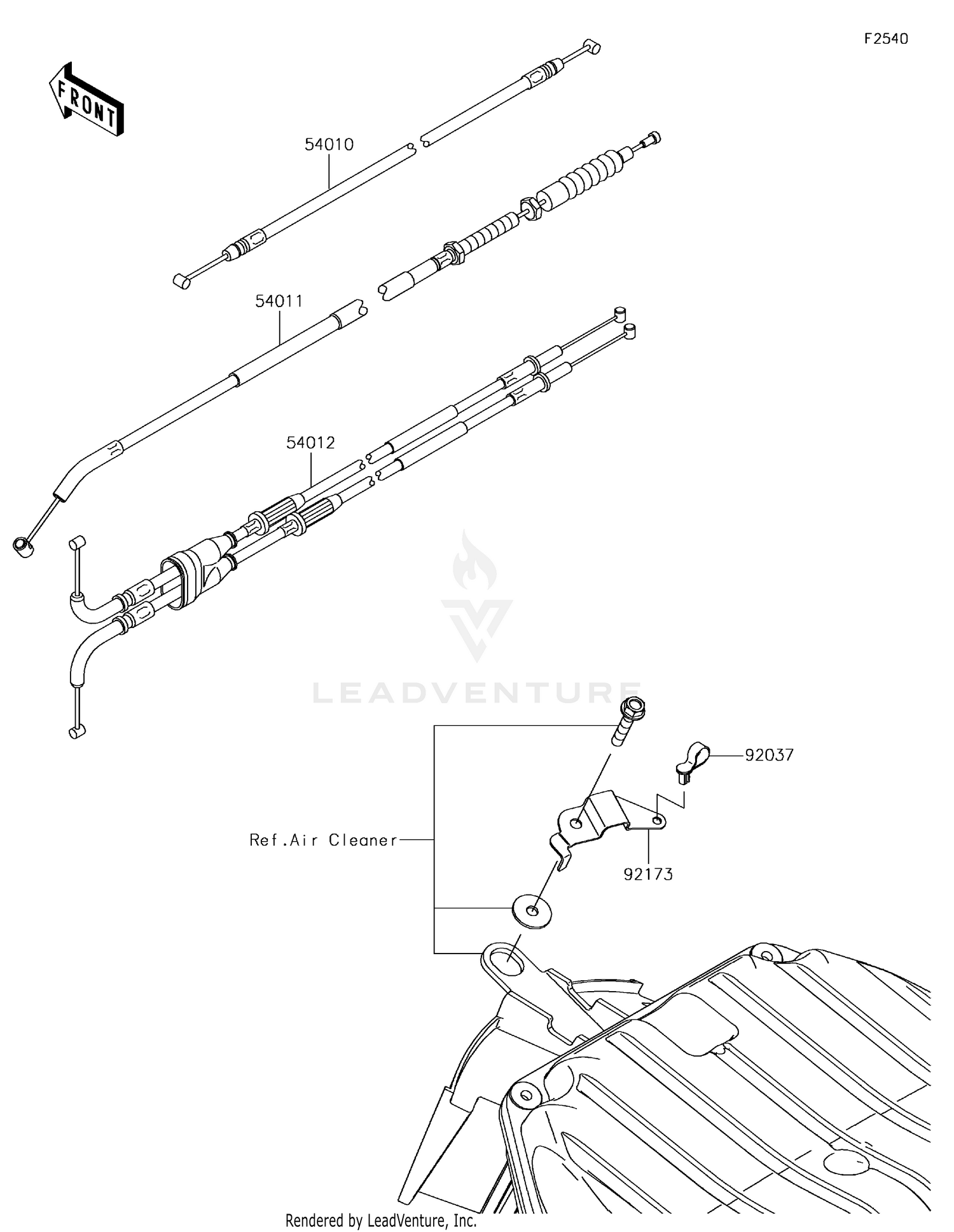 F2540

FRONT

54010

54011

54012

LEADVENTURE

92037

Ref.Air Cleaner

92173

Rendered by LeadVenture, Inc.