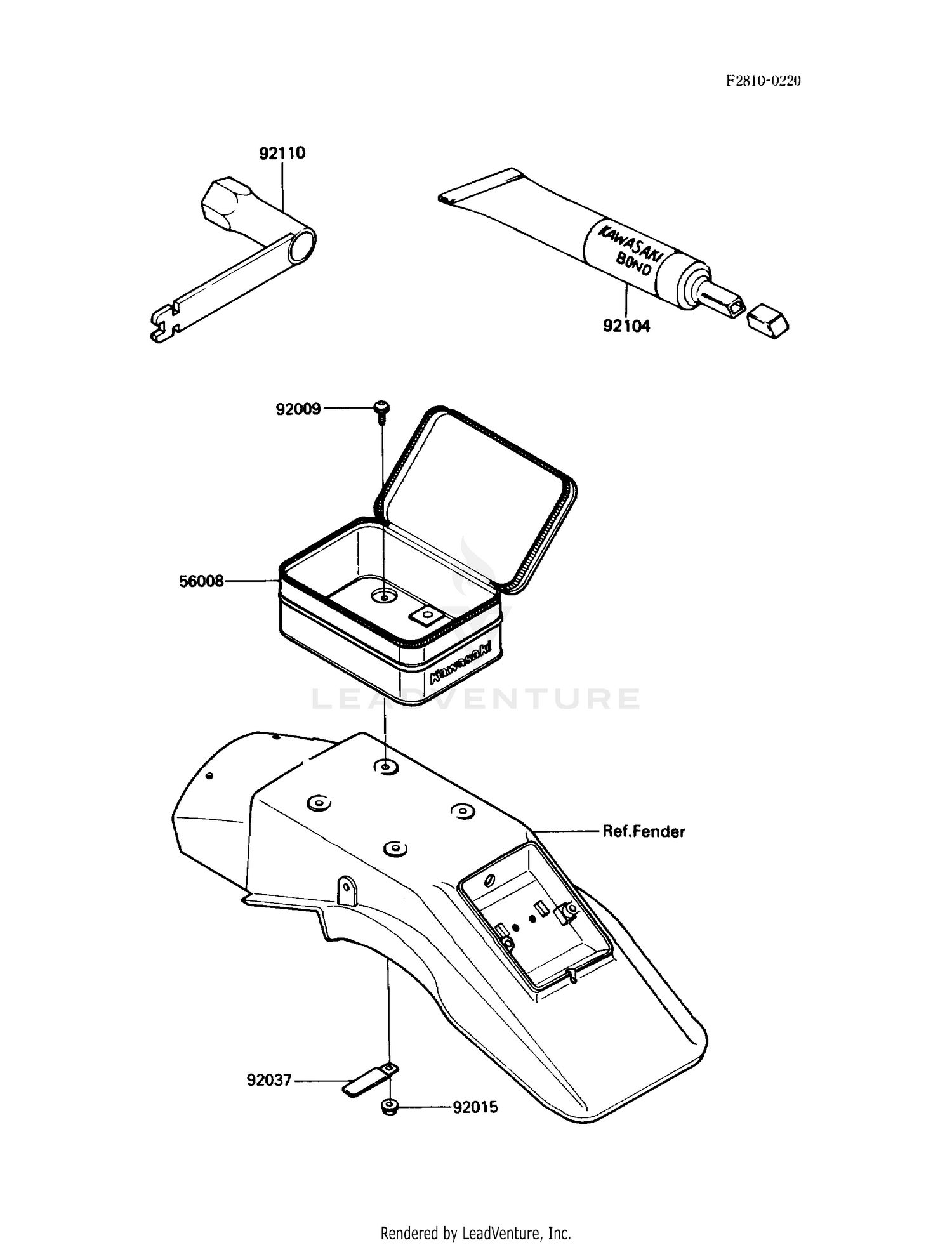 F2810-0220

92110

KAWASAKI BOND

92104

92009

56008

Kawasaki

LEADVENTURE

Ref.Fender

92037

92015

Rendered by LeadVenture, Inc.