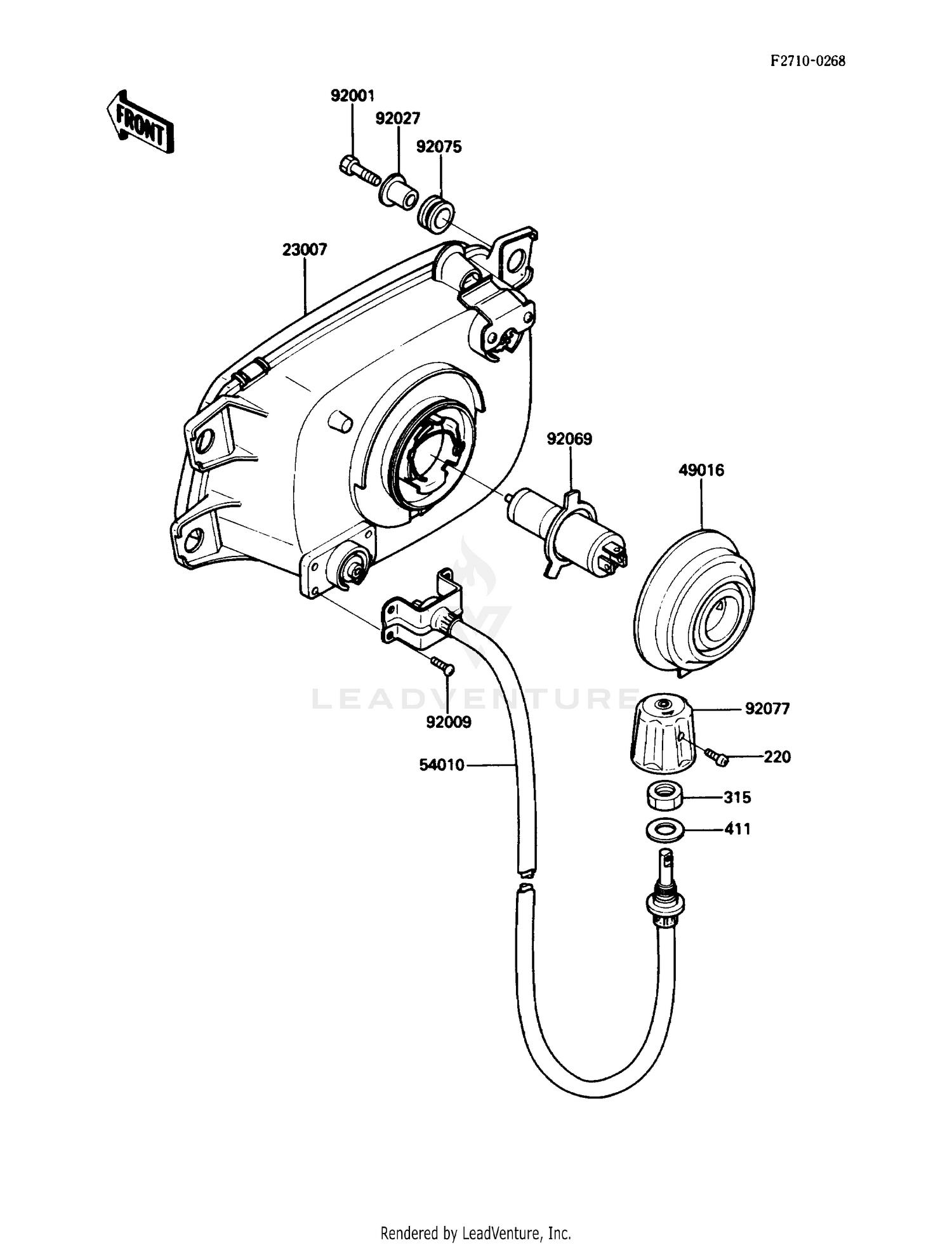 F2710-0268

FRONT

92001

92027

92075

23007

92069

49016

LEADVENTURE

92009

92077

220

54010

315

411

Rendered by LeadVenture, Inc.