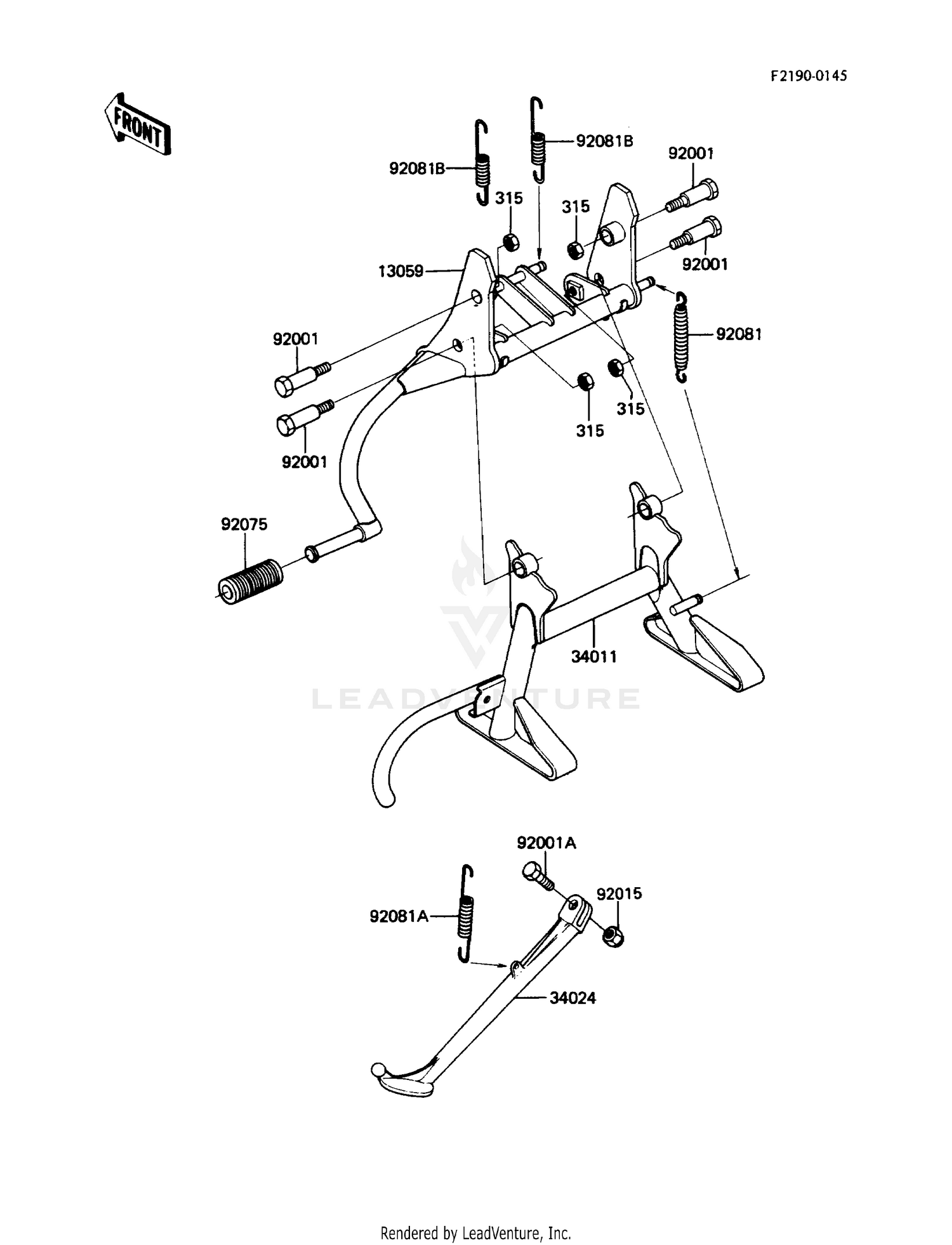 F2190-0145

FRONT

92081B

92081B

92001

315

315

92001

13059

92081

92001

315

315

92001

92075

34011

LEADVENTURE

92001A

92015

92081A

34024

Rendered by LeadVenture, Inc.