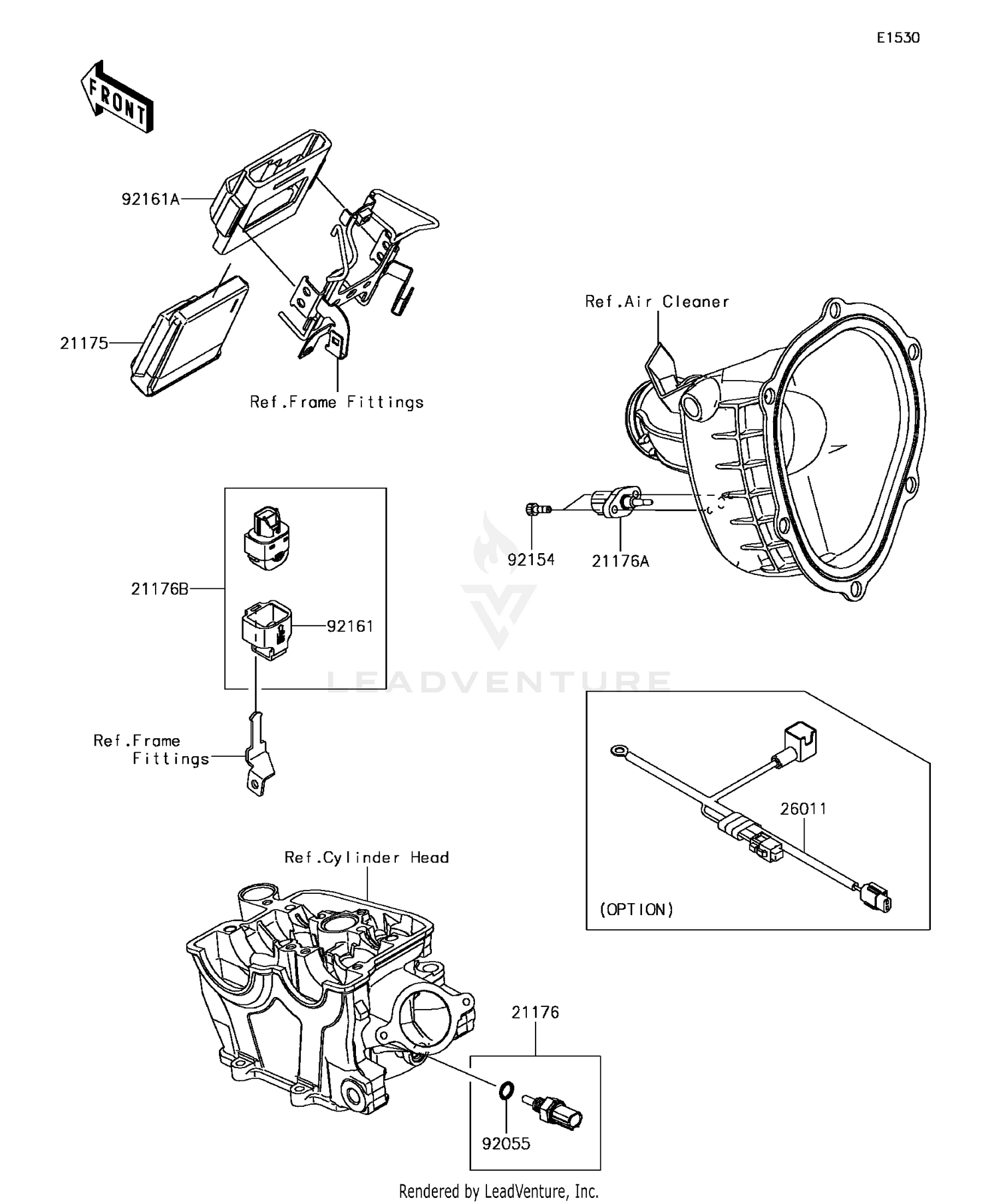 E1530

FRONT

92161A

21175

Ref.Frame Fittings

Ref.Air Cleaner

92154

21176A

21176B

92161

LEADVENTURE

Ref.Frame Fittings

26011

(OPTION)

Ref.Cylinder Head

21176

92055

Rendered by LeadVenture, Inc.