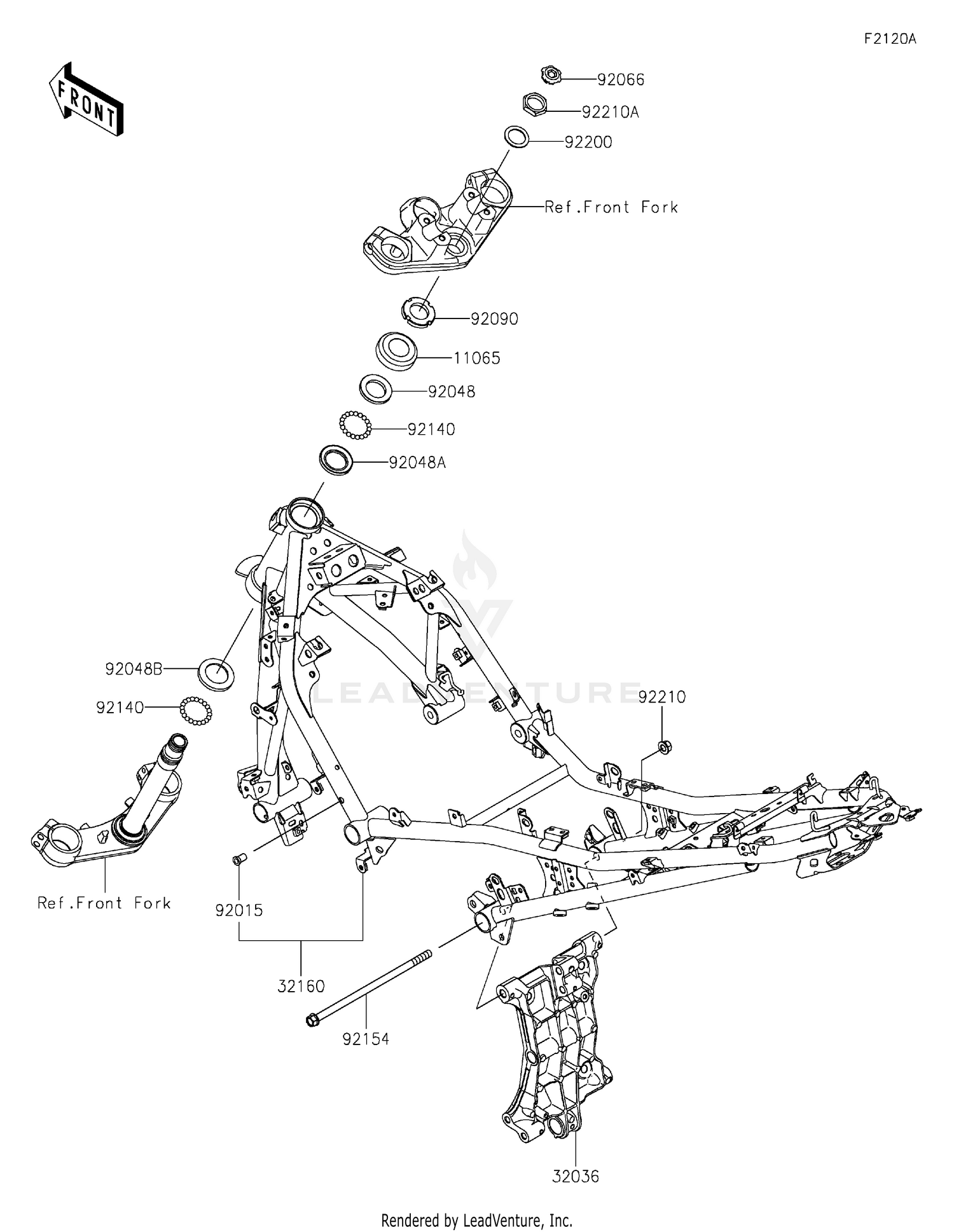 F2120A

FRONT

92066
92210A
92200
Ref.Front Fork
92090
11065
92048
92140
92048A

LEADVENTURE

92048B
92140
92210
Ref.Front Fork
92015
32160
92154
32036

Rendered by LeadVenture, Inc.